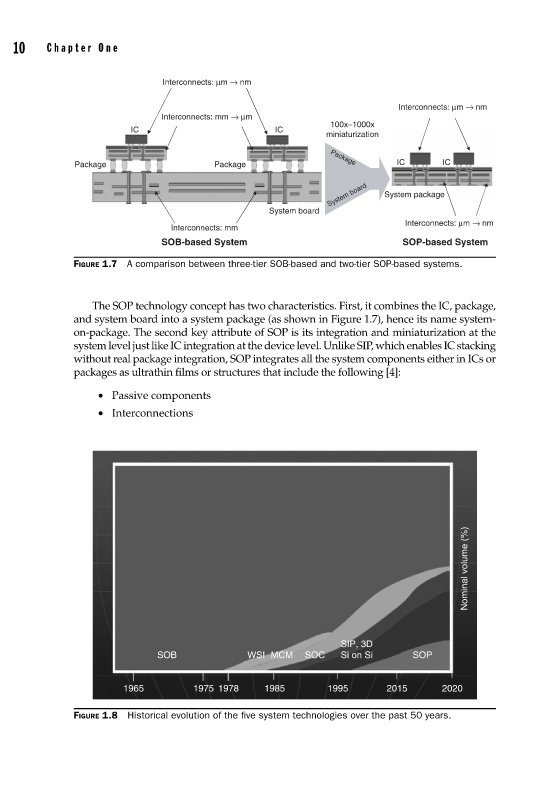 10 Chapter One

Interconnects: μm → nm

Interconnects: mm → μm

IC

IC

Package

Package

System board

Interconnects: mm

SOB-based System

100x–1000x miniaturization

Package

System board

Interconnects: μm → nm

IC

IC

System package

Interconnects: μm → nm

SOP-based System

FIGURE 1.7 A comparison between three-tier SOB-based and two-tier SOP-based systems.

The SOP technology concept has two characteristics. First, it combines the IC, package, and system board into a system package (as shown in Figure 1.7), hence its name system-on-package. The second key attribute of SOP is its integration and miniaturization at the system level just like IC integration at the device level. Unlike SIP, which enables IC stacking without real package integration, SOP integrates all the system components either in ICs or packages as ultrathin films or structures that include the following [4]:

• Passive components
• Interconnections

Nominal volume (%)

SOB

WSI MCM

SOC

SIP, 3D Si on Si

SOP

1965

1975 1978

1985

1995

2015

2020

FIGURE 1.8 Historical evolution of the five system technologies over the past 50 years.