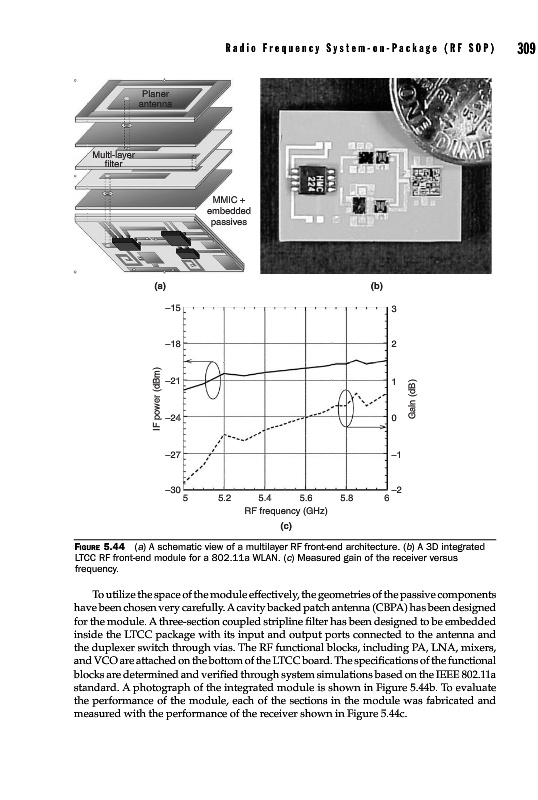 Radio Frequency System-on-Package (RF SOP) 309

Planer antenna

Multi-layer filter

MMIC + embedded passives

(a)

HMC 224

(b)

−15

−18

−21

−24

−27

−30

IF power (dBm)

3

2

1

0

−1

−2

Gain (dB)

5 5.2 5.4 5.6 5.8 6

RF frequency (GHz)

(c)

FIGURE 5.44 (a) A schematic view of a multilayer RF front-end architecture. (b) A 3D integrated LTCC RF front-end module for a 802.11a WLAN. (c) Measured gain of the receiver versus frequency.

To utilize the space of the module effectively, the geometries of the passive components have been chosen very carefully. A cavity backed patch antenna (CBPA) has been designed for the module. A three-section coupled stripline filter has been designed to be embedded inside the LTCC package with its input and output ports connected to the antenna and the duplexer switch through vias. The RF functional blocks, including PA, LNA, mixers, and VCO are attached on the bottom of the LTCC board. The specifications of the functional blocks are determined and verified through system simulations based on the IEEE 802.11a standard. A photograph of the integrated module is shown in Figure 5.44b. To evaluate the performance of the module, each of the sections in the module was fabricated and measured with the performance of the receiver shown in Figure 5.44c.