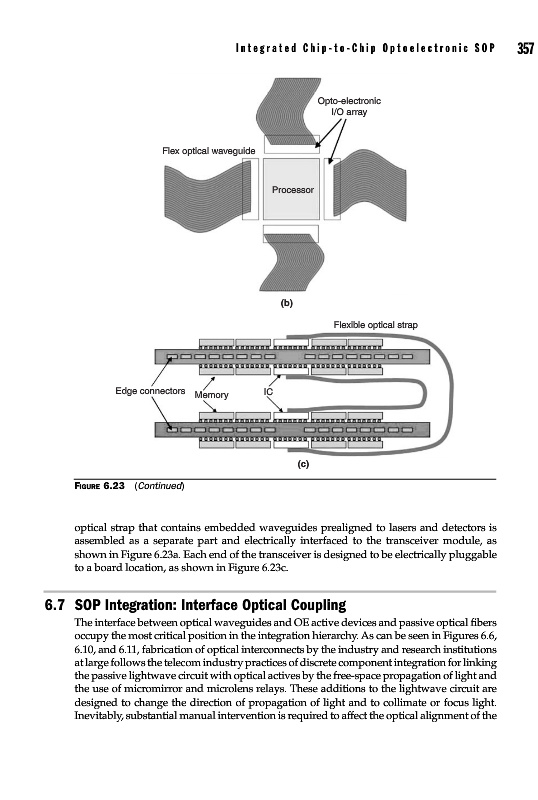 Integrated Chip-to-Chip Optoelectronic SOP 357

Opto-electronic I/O array

Flex optical waveguide

Processor

(b)

Flexible optical strap

Edge connectors

Memory

IC

(c)

FIGURE 6.23 (Continued)

optical strap that contains embedded waveguides prealigned to lasers and detectors is assembled as a separate part and electrically interfaced to the transceiver module, as shown in Figure 6.23a. Each end of the transceiver is designed to be electrically pluggable to a board location, as shown in Figure 6.23c.

6.7 SOP Integration: Interface Optical Coupling

The interface between optical waveguides and OE active devices and passive optical fibers occupy the most critical position in the integration hierarchy. As can be seen in Figures 6.6, 6.10, and 6.11, fabrication of optical interconnects by the industry and research institutions at large follows the telecom industry practices of discrete component integration for linking the passive lightwave circuit with optical actives by the free-space propagation of light and the use of micromirror and microlens relays. These additions to the lightwave circuit are designed to change the direction of propagation of light and to collimate or focus light. Inevitably, substantial manual intervention is required to affect the optical alignment of the