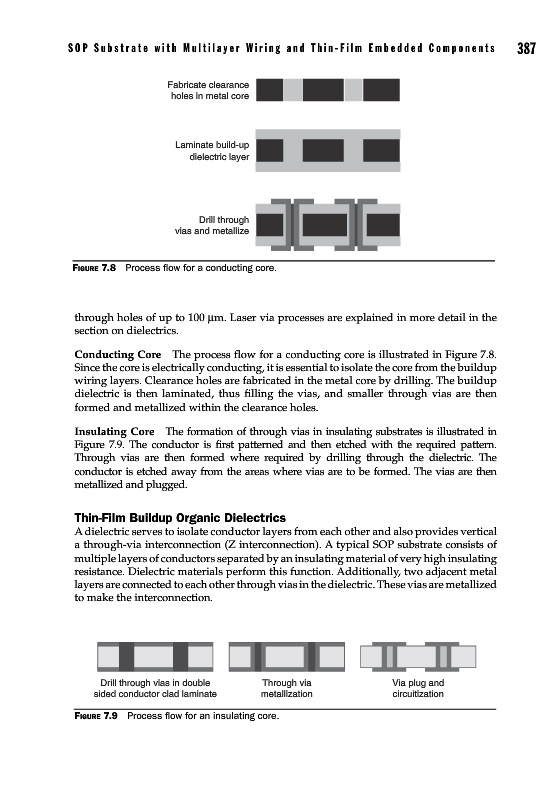 SOP Substrate with Multilayer Wiring and Thin-Film Embedded Components 387

Fabricate clearance holes in metal core

Laminate build-up dielectric layer

Drill through vias and metallize

FIGURE 7.8 Process flow for a conducting core.

through holes of up to 100 μm. Laser via processes are explained in more detail in the section on dielectrics.

Conducting Core The process flow for a conducting core is illustrated in Figure 7.8. Since the core is electrically conducting, it is essential to isolate the core from the buildup wiring layers. Clearance holes are fabricated in the metal core by drilling. The buildup dielectric is then laminated, thus filling the vias, and smaller through vias are then formed and metallized within the clearance holes.

Insulating Core The formation of through vias in insulating substrates is illustrated in Figure 7.9. The conductor is first patterned and then etched with the required pattern. Through vias are then formed where required by drilling through the dielectric. The conductor is etched away from the areas where vias are to be formed. The vias are then metallized and plugged.

Thin-Film Buildup Organic Dielectrics
A dielectric serves to isolate conductor layers from each other and also provides vertical a through-via interconnection (Z interconnection). A typical SOP substrate consists of multiple layers of conductors separated by an insulating material of very high insulating resistance. Dielectric materials perform this function. Additionally, two adjacent metal layers are connected to each other through vias in the dielectric. These vias are metallized to make the interconnection.

Drill through vias in double sided conductor clad laminate

Through via metallization

Via plug and circuitization

FIGURE 7.9 Process flow for an insulating core.