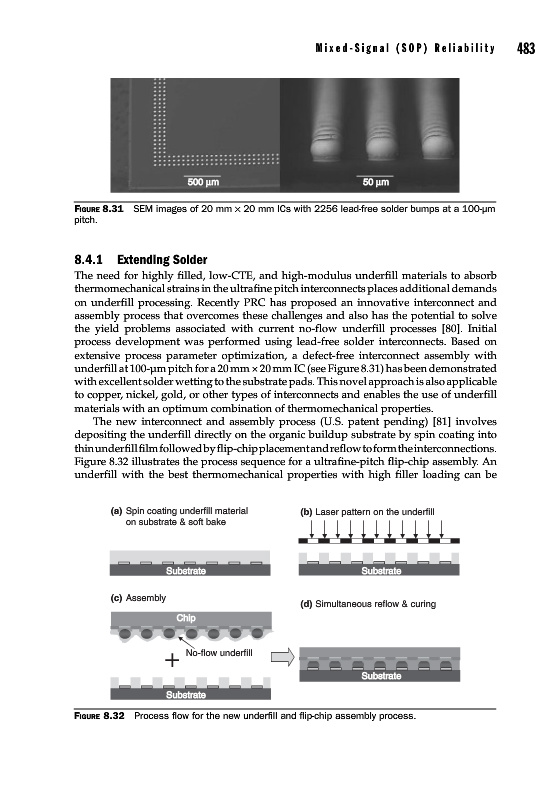 Mixed-Signal (SOP) Reliability 483

500 μm

50 μm

FIGURE 8.31 SEM images of 20 mm × 20 mm ICs with 2256 lead-free solder bumps at a 100-μm pitch.

8.4.1 Extending Solder

The need for highly filled, low-CTE, and high-modulus underfill materials to absorb thermomechanical strains in the ultrafine pitch interconnects places additional demands on underfill processing. Recently PRC has proposed an innovative interconnect and assembly process that overcomes these challenges and also has the potential to solve the yield problems associated with current no-flow underfill processes [80]. Initial process development was performed using lead-free solder interconnects. Based on extensive process parameter optimization, a defect-free interconnect assembly with underfill at 100-μm pitch for a 20 mm × 20 mm IC (see Figure 8.31) has been demonstrated with excellent solder wetting to the substrate pads. This novel approach is also applicable to copper, nickel, gold, or other types of interconnects and enables the use of underfill materials with an optimum combination of thermomechanical properties.

The new interconnect and assembly process (U.S. patent pending) [81] involves depositing the underfill directly on the organic buildup substrate by spin coating into thin underfill film followed by flip-chip placement and reflow to form the interconnections. Figure 8.32 illustrates the process sequence for a ultrafine-pitch flip-chip assembly. An underfill with the best thermomechanical properties with high filler loading can be

(a) Spin coating underfill material on substrate & soft bake

Substrate

(b) Laser pattern on the underfill

Substrate

(c) Assembly

Chip

No-flow underfill

Substrate

(d) Simultaneous reflow & curing

Substrate

FIGURE 8.32 Process flow for the new underfill and flip-chip assembly process.