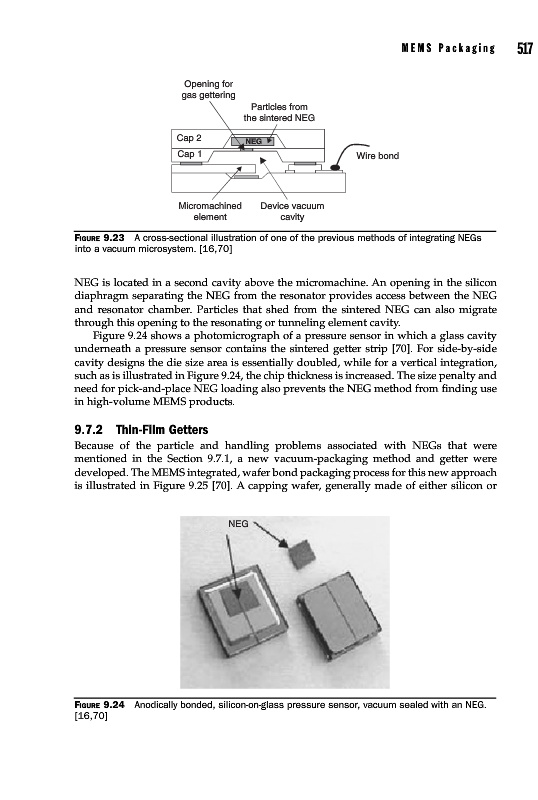 MEMS Packaging 517

Opening for gas gettering

Particles from the sintered NEG

Cap 2

NEG

Cap 1

Wire bond

Micromachined element

Device vacuum cavity

FIGURE 9.23 A cross-sectional illustration of one of the previous methods of integrating NEGs into a vacuum microsystem. [16,70]

NEG is located in a second cavity above the micromachine. An opening in the silicon diaphragm separating the NEG from the resonator provides access between the NEG and resonator chamber. Particles that shed from the sintered NEG can also migrate through this opening to the resonating or tunneling element cavity.

Figure 9.24 shows a photomicrograph of a pressure sensor in which a glass cavity underneath a pressure sensor contains the sintered getter strip [70]. For side-by-side cavity designs the die size area is essentially doubled, while for a vertical integration, such as is illustrated in Figure 9.24, the chip thickness is increased. The size penalty and need for pick-and-place NEG loading also prevents the NEG method from finding use in high-volume MEMS products.

9.7.2 Thin-Film Getters

Because of the particle and handling problems associated with NEGs that were mentioned in the Section 9.7.1, a new vacuum-packaging method and getter were developed. The MEMS integrated, wafer bond packaging process for this new approach is illustrated in Figure 9.25 [70]. A capping wafer, generally made of either silicon or

NEG

FIGURE 9.24 Anodically bonded, silicon-on-glass pressure sensor, vacuum sealed with an NEG. [16,70]