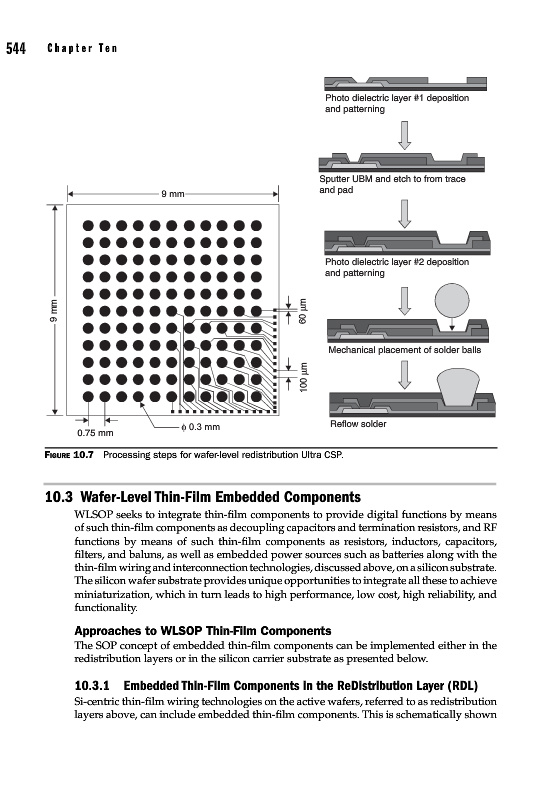 544 Chapter Ten

9 mm

9 mm

60 μm

100 μm

0.75 mm

ϕ 0.3 mm

Photo dielectric layer #1 deposition and patterning

Sputter UBM and etch to from trace and pad

Photo dielectric layer #2 deposition and patterning

Mechanical placement of solder balls

Reflow solder

FIGURE 10.7 Processing steps for wafer-level redistribution Ultra CSP.

10.3 Wafer-Level Thin-Film Embedded Components

WLSOP seeks to integrate thin-film components to provide digital functions by means of such thin-film components as decoupling capacitors and termination resistors, and RF functions by means of such thin-film components as resistors, inductors, capacitors, filters, and baluns, as well as embedded power sources such as batteries along with the thin-film wiring and interconnection technologies, discussed above, on a silicon substrate. The silicon wafer substrate provides unique opportunities to integrate all these to achieve miniaturization, which in turn leads to high performance, low cost, high reliability, and functionality.

Approaches to WLSOP Thin-Film Components

The SOP concept of embedded thin-film components can be implemented either in the redistribution layers or in the silicon carrier substrate as presented below.

10.3.1 Embedded Thin-Film Components in the ReDistribution Layer (RDL)

Si-centric thin-film wiring technologies on the active wafers, referred to as redistribution layers above, can include embedded thin-film components. This is schematically shown