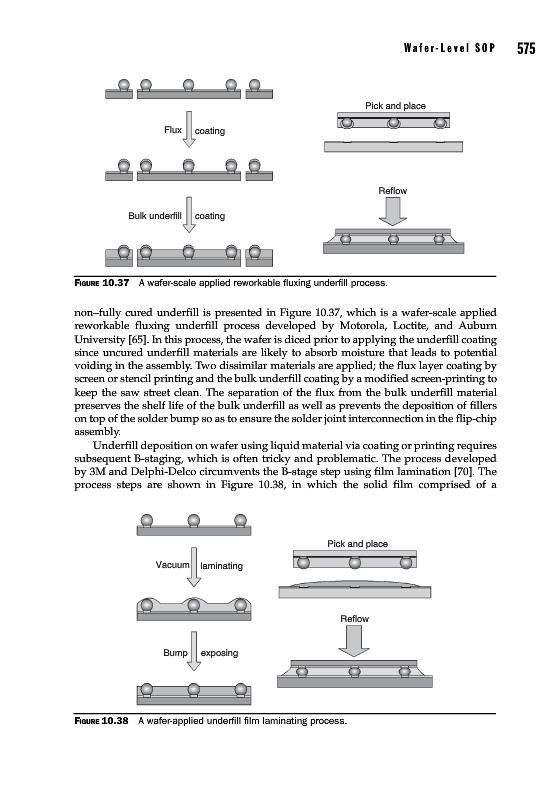 Wafer-Level SOP 575

Flux coating

Bulk underfill coating

Pick and place

Reflow

FIGURE 10.37 A wafer-scale applied reworkable fluxing underfill process.

non–fully cured underfill is presented in Figure 10.37, which is a wafer-scale applied reworkable fluxing underfill process developed by Motorola, Loctite, and Auburn University [65]. In this process, the wafer is diced prior to applying the underfill coating since uncured underfill materials are likely to absorb moisture that leads to potential voiding in the assembly. Two dissimilar materials are applied; the flux layer coating by screen or stencil printing and the bulk underfill coating by a modified screen-printing to keep the saw street clean. The separation of the flux from the bulk underfill material preserves the shelf life of the bulk underfill as well as prevents the deposition of fillers on top of the solder bump so as to ensure the solder joint interconnection in the flip-chip assembly.

Underfill deposition on wafer using liquid material via coating or printing requires subsequent B-staging, which is often tricky and problematic. The process developed by 3M and Delphi-Delco circumvents the B-stage step using film lamination [70]. The process steps are shown in Figure 10.38, in which the solid film comprised of a

Vacuum laminating

Bump exposing

Pick and place

Reflow

FIGURE 10.38 A wafer-applied underfill film laminating process.