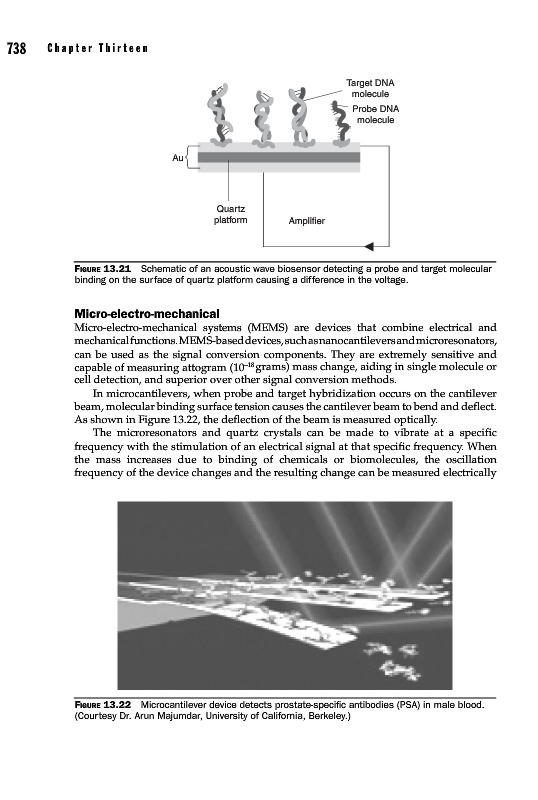 738 Chapter Thirteen

Target DNA molecule

Probe DNA molecule

Au

Quartz platform

Amplifier

FIGURE 13.21 Schematic of an acoustic wave biosensor detecting a probe and target molecular binding on the surface of quartz platform causing a difference in the voltage.

Micro-electro-mechanical

Micro-electro-mechanical systems (MEMS) are devices that combine electrical and mechanical functions. MEMS-based devices, such as nanocantilevers and microresonators, can be used as the signal conversion components. They are extremely sensitive and capable of measuring attogram ($10^{-18}$ grams) mass change, aiding in single molecule or cell detection, and superior over other signal conversion methods.

In microcantilevers, when probe and target hybridization occurs on the cantilever beam, molecular binding surface tension causes the cantilever beam to bend and deflect. As shown in Figure 13.22, the deflection of the beam is measured optically.

The microresonators and quartz crystals can be made to vibrate at a specific frequency with the stimulation of an electrical signal at that specific frequency. When the mass increases due to binding of chemicals or biomolecules, the oscillation frequency of the device changes and the resulting change can be measured electrically

FIGURE 13.22 Microcantilever device detects prostate-specific antibodies (PSA) in male blood. (Courtesy Dr. Arun Majumdar, University of California, Berkeley.)