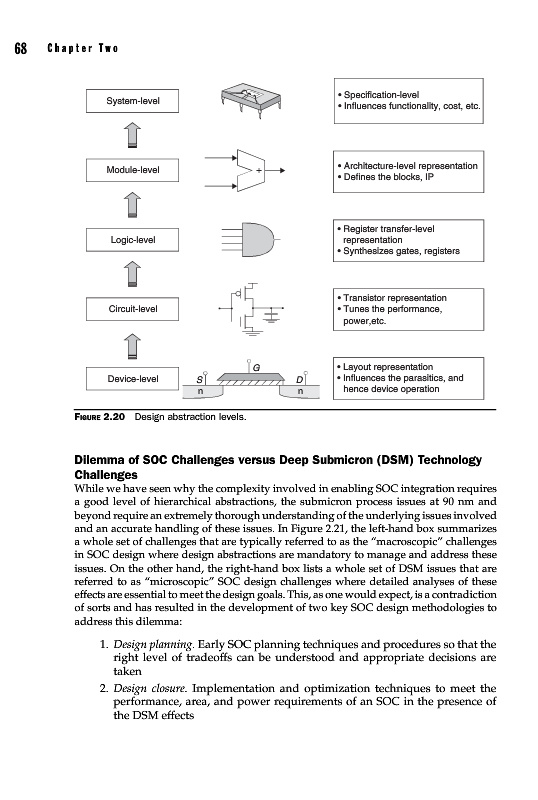 68 Chapter Two

System-level

• Specification-level
• Influences functionality, cost, etc.

Module-level

+

• Architecture-level representation
• Defines the blocks, IP

Logic-level

• Register transfer-level representation
• Synthesizes gates, registers

Circuit-level

• Transistor representation
• Tunes the performance, power,etc.

Device-level

S G D n n

• Layout representation
• Influences the parasitics, and hence device operation

FIGURE 2.20 Design abstraction levels.

Dilemma of SOC Challenges versus Deep Submicron (DSM) Technology Challenges

While we have seen why the complexity involved in enabling SOC integration requires a good level of hierarchical abstractions, the submicron process issues at 90 nm and beyond require an extremely thorough understanding of the underlying issues involved and an accurate handling of these issues. In Figure 2.21, the left-hand box summarizes a whole set of challenges that are typically referred to as the "macroscopic" challenges in SOC design where design abstractions are mandatory to manage and address these issues. On the other hand, the right-hand box lists a whole set of DSM issues that are referred to as "microscopic" SOC design challenges where detailed analyses of these effects are essential to meet the design goals. This, as one would expect, is a contradiction of sorts and has resulted in the development of two key SOC design methodologies to address this dilemma:

1. Design planning. Early SOC planning techniques and procedures so that the right level of tradeoffs can be understood and appropriate decisions are taken

2. Design closure. Implementation and optimization techniques to meet the performance, area, and power requirements of an SOC in the presence of the DSM effects