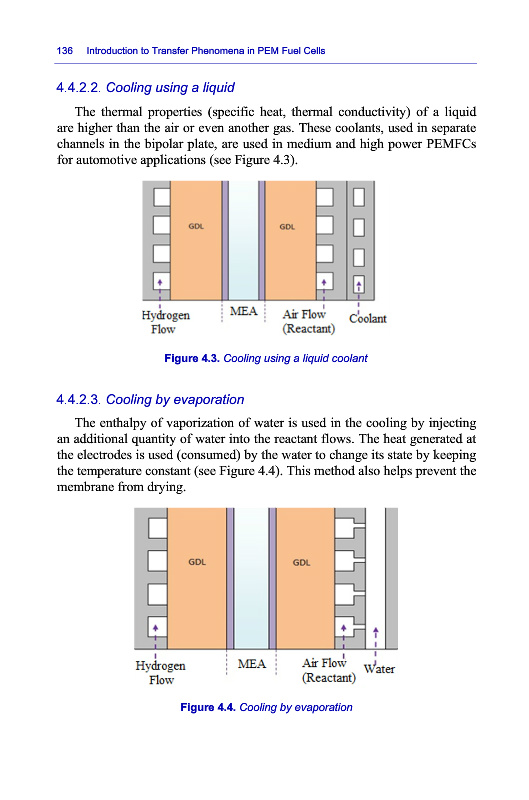 136 Introduction to Transfer Phenomena in PEM Fuel Cells

4.4.2.2. Cooling using a liquid

The thermal properties (specific heat, thermal conductivity) of a liquid are higher than the air or even another gas. These coolants, used in separate channels in the bipolar plate, are used in medium and high power PEMFCs for automotive applications (see Figure 4.3).

GDL GDL

Hydrogen Flow MEA Air Flow (Reactant) Coolant

Figure 4.3. Cooling using a liquid coolant

4.4.2.3. Cooling by evaporation

The enthalpy of vaporization of water is used in the cooling by injecting an additional quantity of water into the reactant flows. The heat generated at the electrodes is used (consumed) by the water to change its state by keeping the temperature constant (see Figure 4.4). This method also helps prevent the membrane from drying.

GDL GDL

Hydrogen Flow MEA Air Flow (Reactant) Water

Figure 4.4. Cooling by evaporation