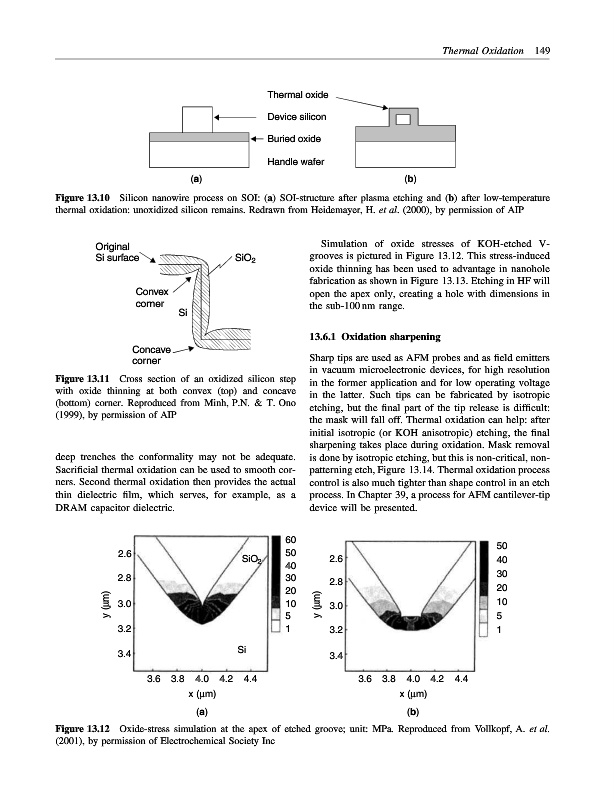 Thermal Oxidation 149

Thermal oxide

Device silicon

Buried oxide

Handle wafer

(a)

(b)

Figure 13.10 Silicon nanowire process on SOI: (a) SOI-structure after plasma etching and (b) after low-temperature thermal oxidation: unoxidized silicon remains. Redrawn from Heidemayer, H. et al. (2000), by permission of AIP

Original Si surface

$SiO_2$

Convex corner

Si

Concave corner

Figure 13.11 Cross section of an oxidized silicon step with oxide thinning at both convex (top) and concave (bottom) corner. Reproduced from Minh, P.N. & T. Ono (1999), by permission of AIP

deep trenches the conformality may not be adequate. Sacrificial thermal oxidation can be used to smooth corners. Second thermal oxidation then provides the actual thin dielectric film, which serves, for example, as a DRAM capacitor dielectric.

Simulation of oxide stresses of KOH-etched V-grooves is pictured in Figure 13.12. This stress-induced oxide thinning has been used to advantage in nanohole fabrication as shown in Figure 13.13. Etching in HF will open the apex only, creating a hole with dimensions in the sub-100 nm range.

13.6.1 Oxidation sharpening

Sharp tips are used as AFM probes and as field emitters in vacuum microelectronic devices, for high resolution in the former application and for low operating voltage in the latter. Such tips can be fabricated by isotropic etching, but the final part of the tip release is difficult: the mask will fall off. Thermal oxidation can help: after initial isotropic (or KOH anisotropic) etching, the final sharpening takes place during oxidation. Mask removal is done by isotropic etching, but this is non-critical, non-patterning etch, Figure 13.14. Thermal oxidation process control is also much tighter than shape control in an etch process. In Chapter 39, a process for AFM cantilever-tip device will be presented.

2.6 2.8 3.0 3.2 3.4

y (µm)

$SiO_2$

Si

60 50 40 30 20 10 5 1

3.6 3.8 4.0 4.2 4.4

x (µm)

(a)

2.6 2.8 3.0 3.2 3.4

y (µm)

50 40 30 20 10 5 1

3.6 3.8 4.0 4.2 4.4

x (µm)

(b)

Figure 13.12 Oxide-stress simulation at the apex of etched groove; unit: MPa. Reproduced from Vollkopf, A. et al. (2001), by permission of Electrochemical Society Inc