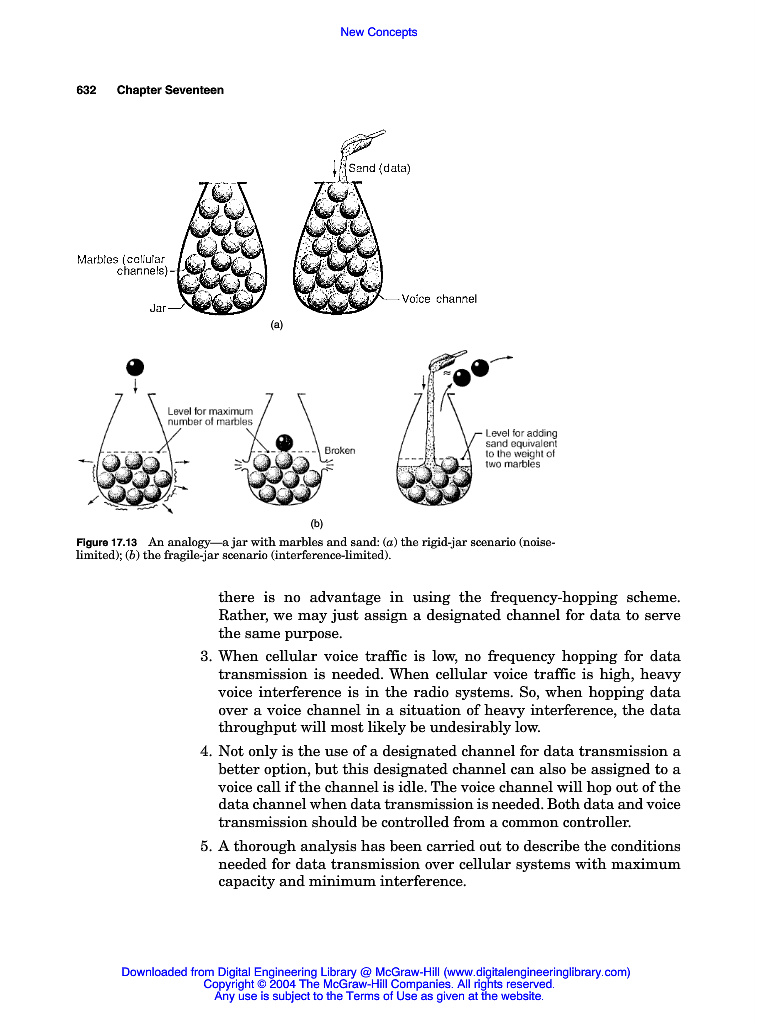 New Concepts

632 Chapter Seventeen

Sand (data)

Marbles (cellular channels)

Jar

Voice channel

(a)

Level for maximum number of marbles

Broken

Level for adding sand equivalent to the weight of two marbles

(b)

Figure 17.13 An analogy—a jar with marbles and sand: (a) the rigid-jar scenario (noise-limited); (b) the fragile-jar scenario (interference-limited).

there is no advantage in using the frequency-hopping scheme. Rather, we may just assign a designated channel for data to serve the same purpose.

3. When cellular voice traffic is low, no frequency hopping for data transmission is needed. When cellular voice traffic is high, heavy voice interference is in the radio systems. So, when hopping data over a voice channel in a situation of heavy interference, the data throughput will most likely be undesirably low.

4. Not only is the use of a designated channel for data transmission a better option, but this designated channel can also be assigned to a voice call if the channel is idle. The voice channel will hop out of the data channel when data transmission is needed. Both data and voice transmission should be controlled from a common controller.

5. A thorough analysis has been carried out to describe the conditions needed for data transmission over cellular systems with maximum capacity and minimum interference.

Downloaded from Digital Engineering Library @ McGraw-Hill (www.digitalengineeringlibrary.com)
Copyright © 2004 The McGraw-Hill Companies. All rights reserved.
Any use is subject to the Terms of Use as given at the website.