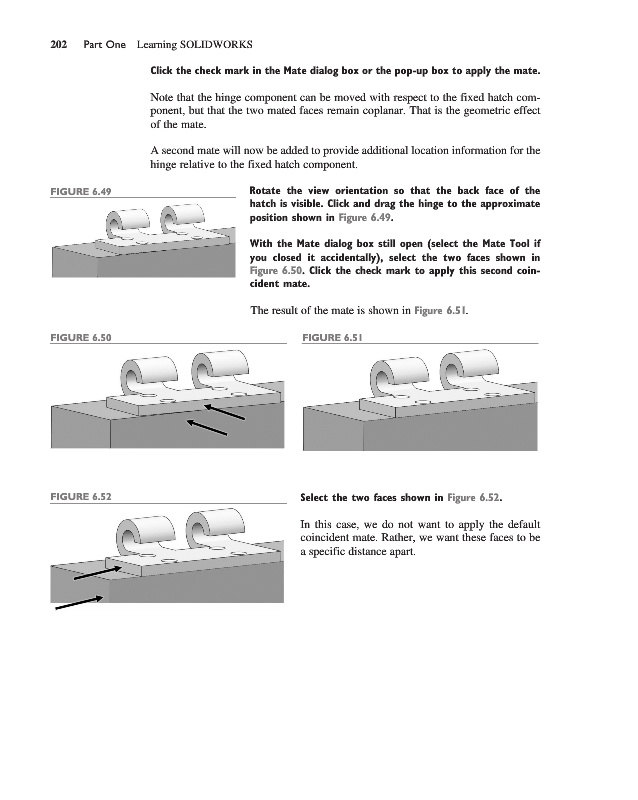 202 Part One Learning SOLIDWORKS

Click the check mark in the Mate dialog box or the pop-up box to apply the mate.

Note that the hinge component can be moved with respect to the fixed hatch component, but that the two mated faces remain coplanar. That is the geometric effect of the mate.

A second mate will now be added to provide additional location information for the hinge relative to the fixed hatch component.

FIGURE 6.49

Rotate the view orientation so that the back face of the hatch is visible. Click and drag the hinge to the approximate position shown in Figure 6.49.

With the Mate dialog box still open (select the Mate Tool if you closed it accidentally), select the two faces shown in Figure 6.50. Click the check mark to apply this second coincident mate.

The result of the mate is shown in Figure 6.51.

FIGURE 6.50

FIGURE 6.51

FIGURE 6.52

Select the two faces shown in Figure 6.52.

In this case, we do not want to apply the default coincident mate. Rather, we want these faces to be a specific distance apart.