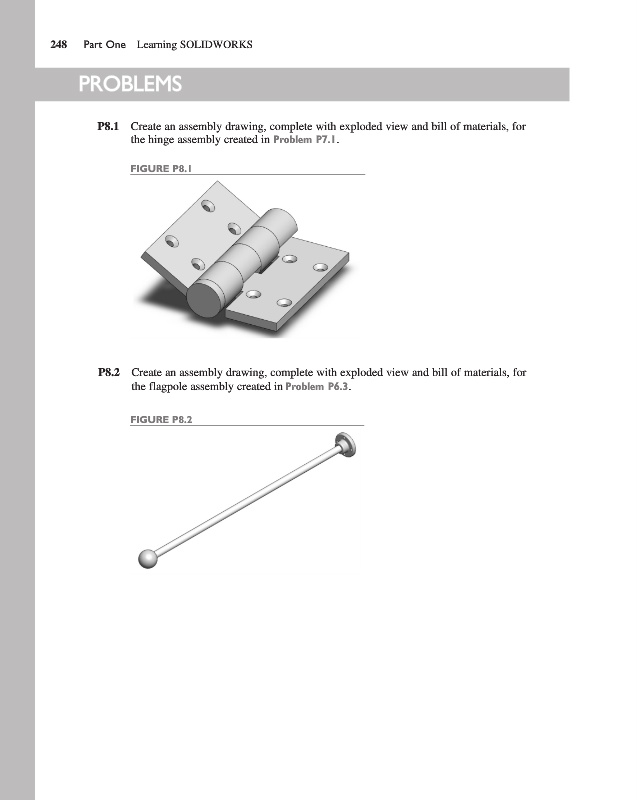 248 Part One Learning SOLIDWORKS

PROBLEMS

P8.1 Create an assembly drawing, complete with exploded view and bill of materials, for the hinge assembly created in Problem P7.1.

FIGURE P8.1

P8.2 Create an assembly drawing, complete with exploded view and bill of materials, for the flagpole assembly created in Problem P6.3.

FIGURE P8.2