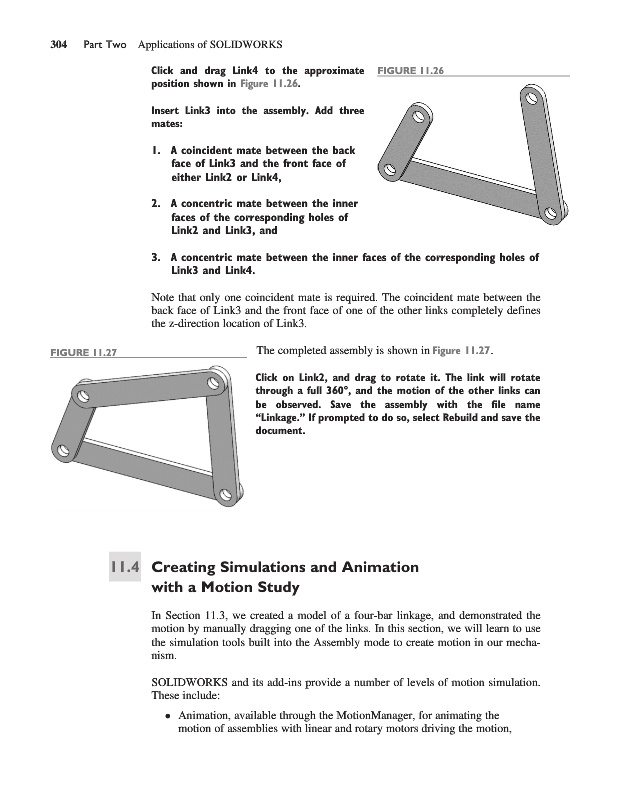 304 Part Two Applications of SOLIDWORKS

Click and drag Link4 to the approximate position shown in Figure 11.26.

FIGURE 11.26

Insert Link3 into the assembly. Add three mates:

1. A coincident mate between the back face of Link3 and the front face of either Link2 or Link4,

2. A concentric mate between the inner faces of the corresponding holes of Link2 and Link3, and

3. A concentric mate between the inner faces of the corresponding holes of Link3 and Link4.

Note that only one coincident mate is required. The coincident mate between the back face of Link3 and the front face of one of the other links completely defines the z-direction location of Link3.

FIGURE 11.27

The completed assembly is shown in Figure 11.27.

Click on Link2, and drag to rotate it. The link will rotate through a full 360°, and the motion of the other links can be observed. Save the assembly with the file name "Linkage." If prompted to do so, select Rebuild and save the document.

11.4 Creating Simulations and Animation with a Motion Study

In Section 11.3, we created a model of a four-bar linkage, and demonstrated the motion by manually dragging one of the links. In this section, we will learn to use the simulation tools built into the Assembly mode to create motion in our mechanism.

SOLIDWORKS and its add-ins provide a number of levels of motion simulation. These include:

• Animation, available through the MotionManager, for animating the motion of assemblies with linear and rotary motors driving the motion,