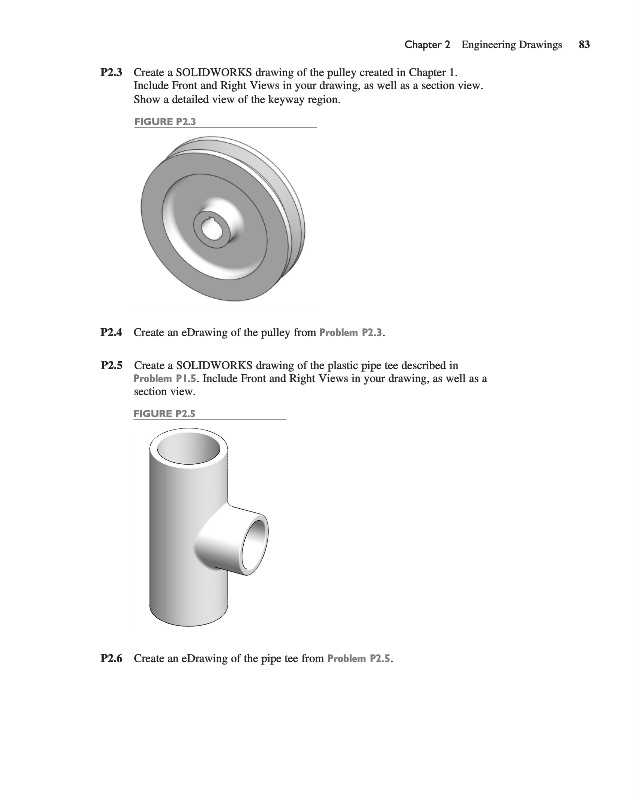 Chapter 2 Engineering Drawings 83

P2.3 Create a SOLIDWORKS drawing of the pulley created in Chapter 1. Include Front and Right Views in your drawing, as well as a section view. Show a detailed view of the keyway region.

FIGURE P2.3

P2.4 Create an eDrawing of the pulley from Problem P2.3.

P2.5 Create a SOLIDWORKS drawing of the plastic pipe tee described in Problem P1.5. Include Front and Right Views in your drawing, as well as a section view.

FIGURE P2.5

P2.6 Create an eDrawing of the pipe tee from Problem P2.5.