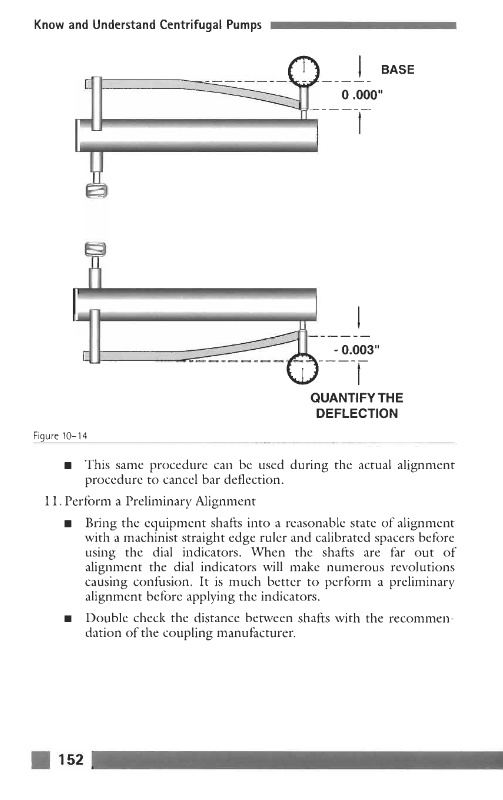 Know and Understand Centrifugal Pumps

BASE

0 .000"

- 0.003"

QUANTIFY THE DEFLECTION

Figure 10-14

■ This same procedure can be used during the actual alignment procedure to cancel bar deflection.

11. Perform a Preliminary Alignment

■ Bring the equipment shafts into a reasonable state of alignment with a machinist straight edge ruler and calibrated spacers before using the dial indicators. When the shafts are far out of alignment the dial indicators will make numerous revolutions causing confusion. It is much better to perform a preliminary alignment before applying the indicators.

■ Double check the distance between shafts with the recommendation of the coupling manufacturer.

152