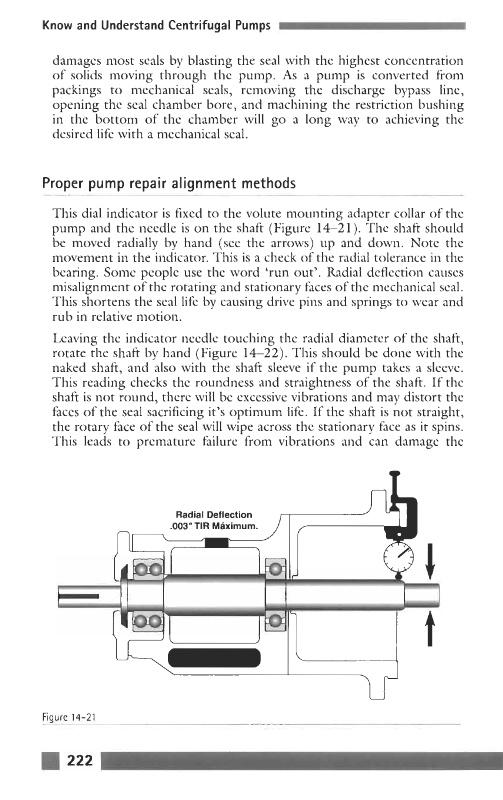 Know and Understand Centrifugal Pumps

damages most seals by blasting the seal with the highest concentration of solids moving through the pump. As a pump is converted from packings to mechanical seals, removing the discharge bypass line, opening the seal chamber bore, and machining the restriction bushing in the bottom of the chamber will go a long way to achieving the desired life with a mechanical seal.

Proper pump repair alignment methods

This dial indicator is fixed to the volute mounting adapter collar of the pump and the needle is on the shaft (Figure 14–21). The shaft should be moved radially by hand (see the arrows) up and down. Note the movement in the indicator. This is a check of the radial tolerance in the bearing. Some people use the word 'run out'. Radial deflection causes misalignment of the rotating and stationary faces of the mechanical seal. This shortens the seal life by causing drive pins and springs to wear and rub in relative motion.

Leaving the indicator needle touching the radial diameter of the shaft, rotate the shaft by hand (Figure 14–22). This should be done with the naked shaft, and also with the shaft sleeve if the pump takes a sleeve. This reading checks the roundness and straightness of the shaft. If the shaft is not round, there will be excessive vibrations and may distort the faces of the seal sacrificing it's optimum life. If the shaft is not straight, the rotary face of the seal will wipe across the stationary face as it spins. This leads to premature failure from vibrations and can damage the

Radial Deflection
.003" TIR Máximum.

Figure 14-21

222