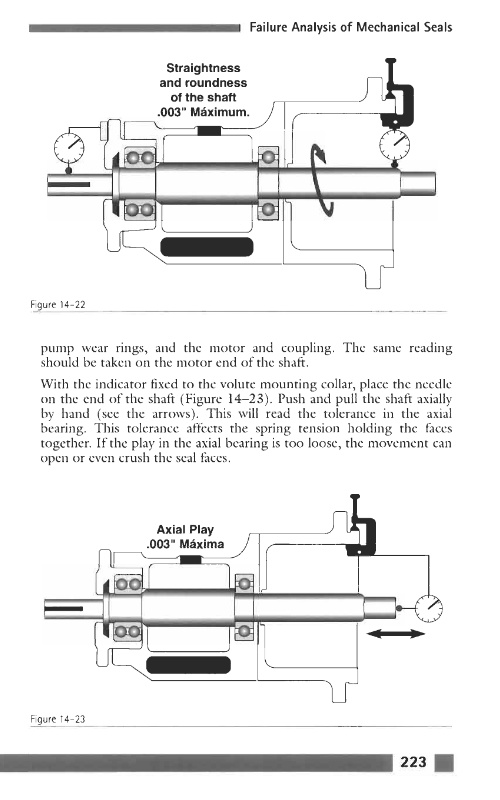 Failure Analysis of Mechanical Seals

Straightness and roundness of the shaft .003" Máximum.

Figure 14-22

pump wear rings, and the motor and coupling. The same reading should be taken on the motor end of the shaft.

With the indicator fixed to the volute mounting collar, place the needle on the end of the shaft (Figure 14–23). Push and pull the shaft axially by hand (see the arrows). This will read the tolerance in the axial bearing. This tolerance affects the spring tension holding the faces together. If the play in the axial bearing is too loose, the movement can open or even crush the seal faces.

Axial Play .003" Máxima

Figure 14-23

223