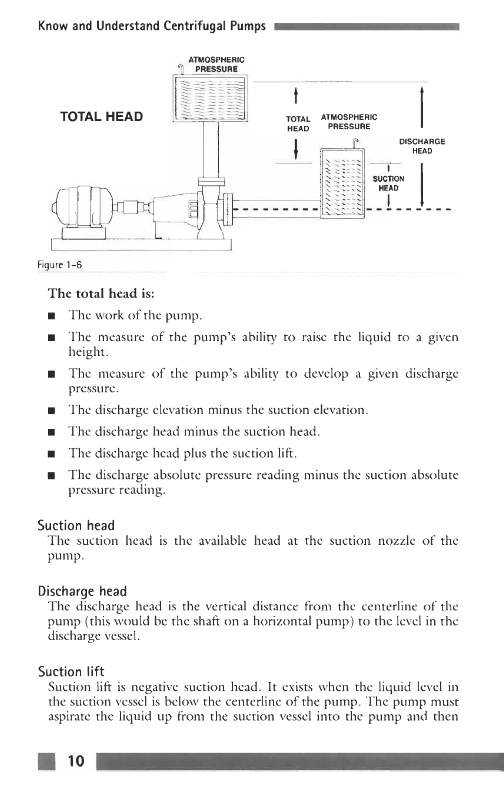 Know and Understand Centrifugal Pumps

ATMOSPHERIC PRESSURE

TOTAL HEAD

TOTAL HEAD

ATMOSPHERIC PRESSURE

DISCHARGE HEAD

SUCTION HEAD

Figure 1-6

The total head is:

■ The work of the pump.

■ The measure of the pump's ability to raise the liquid to a given height.

■ The measure of the pump's ability to develop a given discharge pressure.

■ The discharge elevation minus the suction elevation.

■ The discharge head minus the suction head.

■ The discharge head plus the suction lift.

■ The discharge absolute pressure reading minus the suction absolute pressure reading.

Suction head
The suction head is the available head at the suction nozzle of the pump.

Discharge head
The discharge head is the vertical distance from the centerline of the pump (this would be the shaft on a horizontal pump) to the level in the discharge vessel.

Suction lift
Suction lift is negative suction head. It exists when the liquid level in the suction vessel is below the centerline of the pump. The pump must aspirate the liquid up from the suction vessel into the pump and then

10