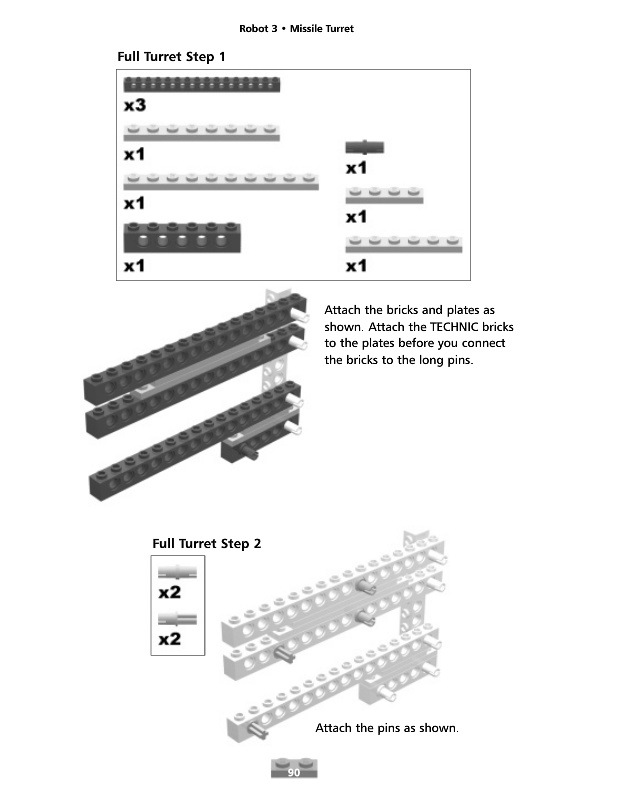 Robot 3 • Missile Turret

Full Turret Step 1

x3

x1

x1

x1

x1

x1

x1

Attach the bricks and plates as shown. Attach the TECHNIC bricks to the plates before you connect the bricks to the long pins.

Full Turret Step 2

x2

x2

Attach the pins as shown.

90