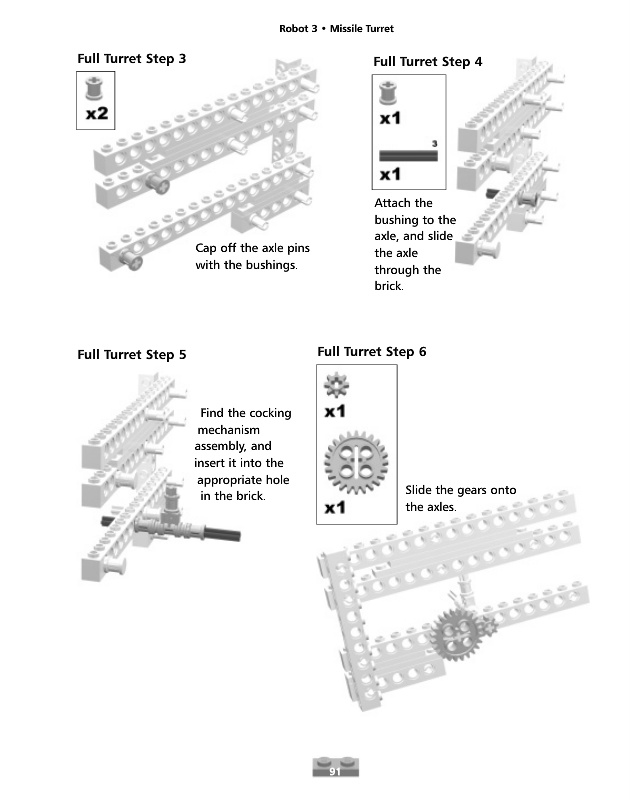 Robot 3 • Missile Turret

Full Turret Step 3

x2

Cap off the axle pins with the bushings.

Full Turret Step 4

x1

3

x1

Attach the bushing to the axle, and slide the axle through the brick.

Full Turret Step 5

Find the cocking mechanism assembly, and insert it into the appropriate hole in the brick.

Full Turret Step 6

x1

x1

Slide the gears onto the axles.

91