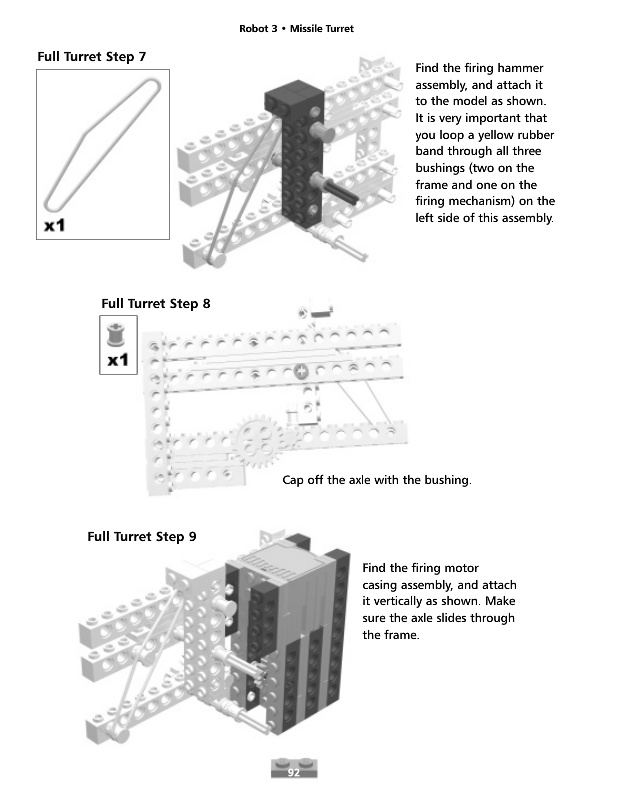 Robot 3 • Missile Turret

Full Turret Step 7

x1

Find the firing hammer assembly, and attach it to the model as shown. It is very important that you loop a yellow rubber band through all three bushings (two on the frame and one on the firing mechanism) on the left side of this assembly.

Full Turret Step 8

x1

Cap off the axle with the bushing.

Full Turret Step 9

Find the firing motor casing assembly, and attach it vertically as shown. Make sure the axle slides through the frame.

92