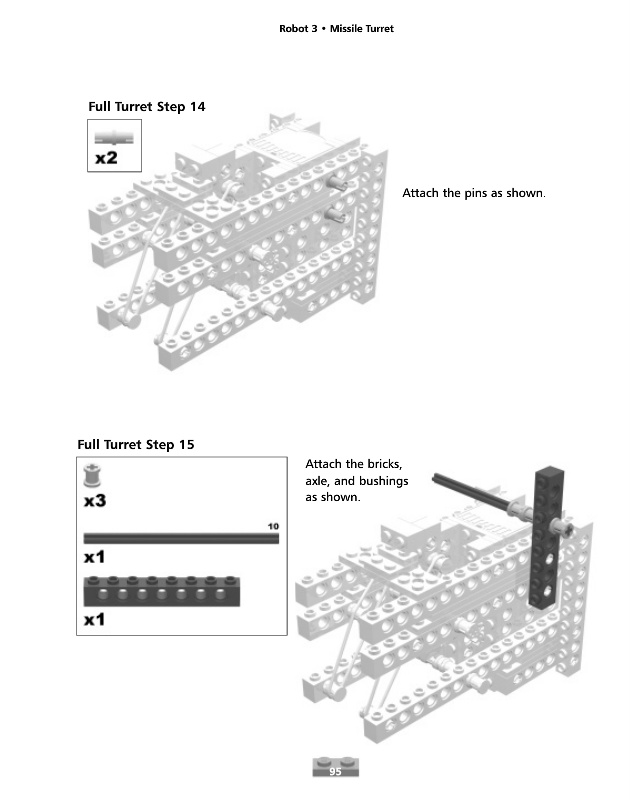 Robot 3 • Missile Turret

Full Turret Step 14

x2

Attach the pins as shown.

Full Turret Step 15

x3

10

x1

x1

Attach the bricks, axle, and bushings as shown.

95