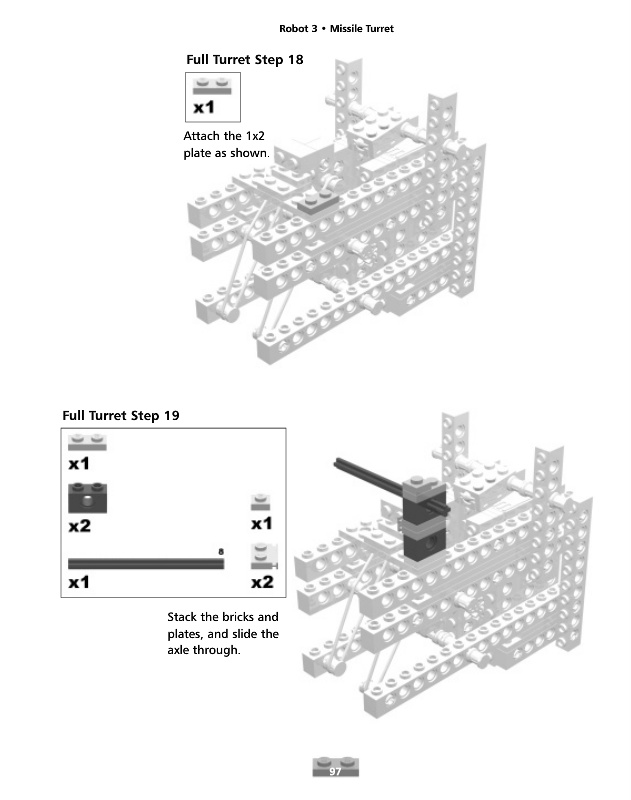 Robot 3 • Missile Turret

Full Turret Step 18

x1

Attach the 1x2 plate as shown.

Full Turret Step 19

x1

x2

x1

8

x1

x2

Stack the bricks and plates, and slide the axle through.

97