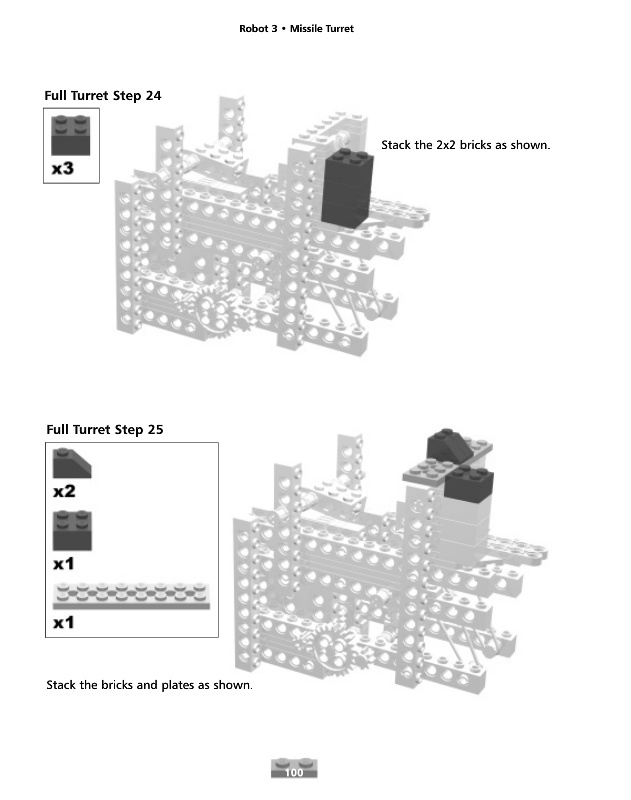 Robot 3 • Missile Turret

Full Turret Step 24

x3

Stack the 2x2 bricks as shown.

Full Turret Step 25

x2

x1

x1

Stack the bricks and plates as shown.

100