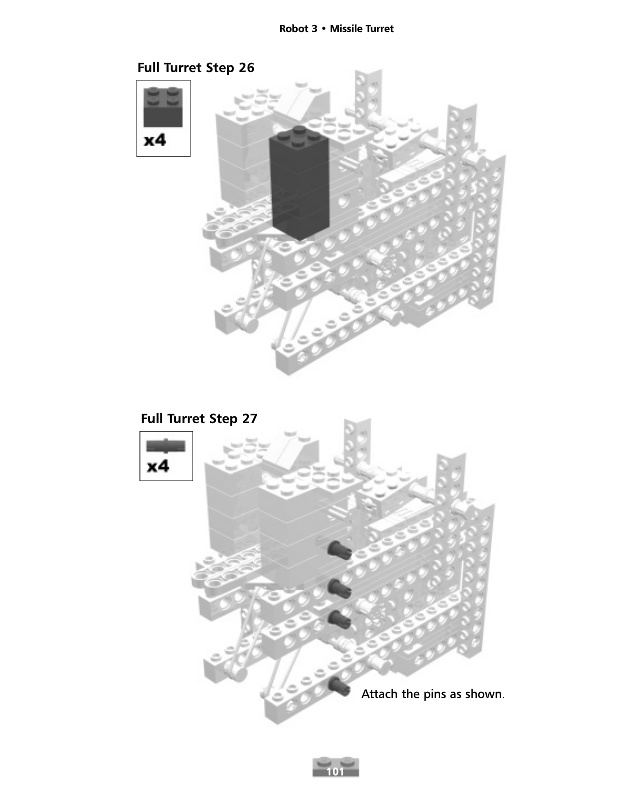 Robot 3 • Missile Turret

Full Turret Step 26

x4

Full Turret Step 27

x4

Attach the pins as shown.

101