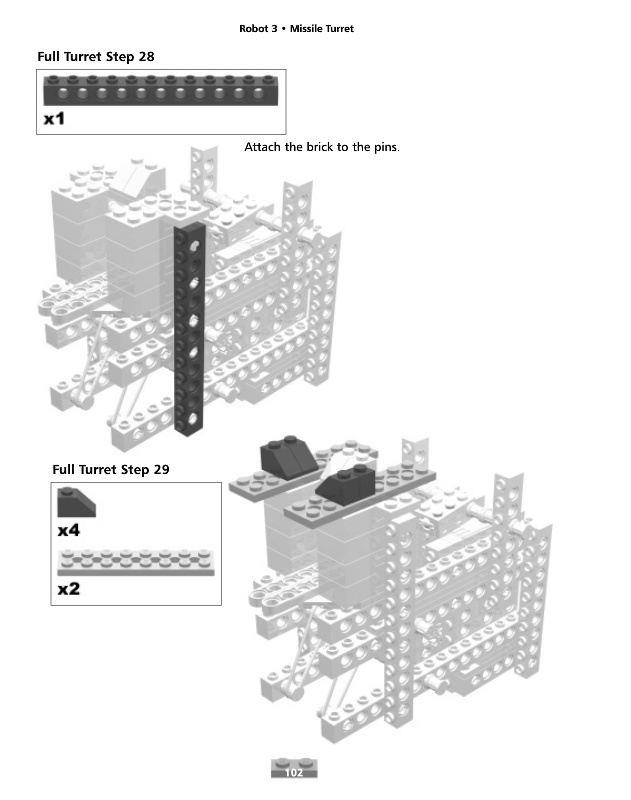 Robot 3 • Missile Turret

Full Turret Step 28

x1

Attach the brick to the pins.

Full Turret Step 29

x4

x2

102