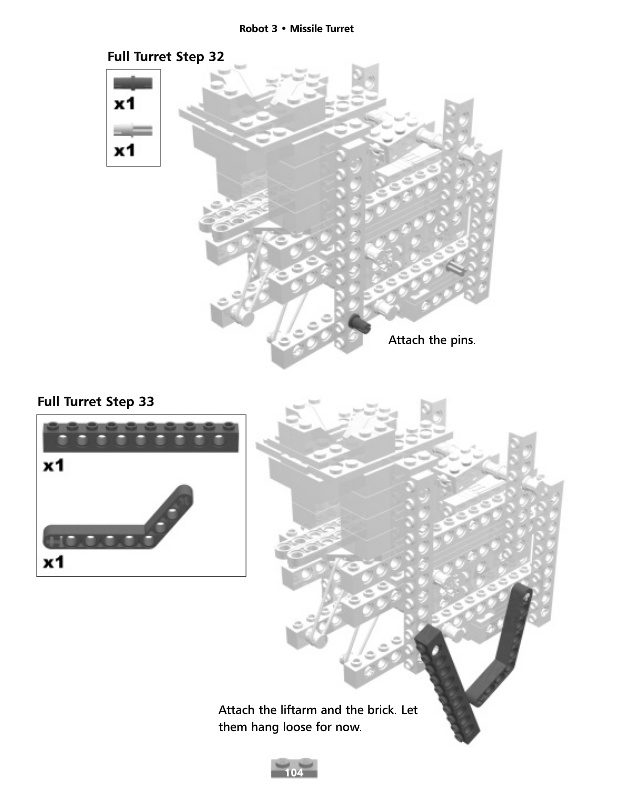 Robot 3 • Missile Turret

Full Turret Step 32

x1

x1

Attach the pins.

Full Turret Step 33

x1

x1

Attach the liftarm and the brick. Let them hang loose for now.

104