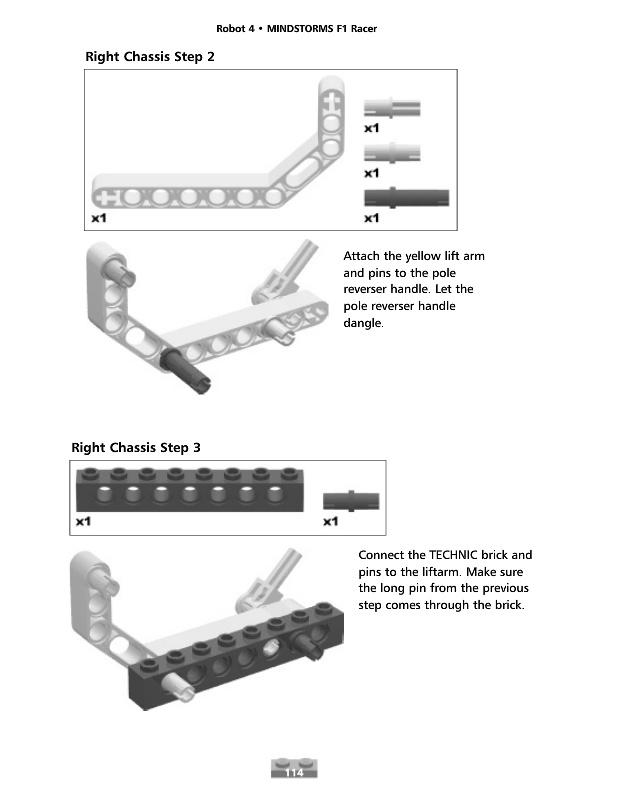 Robot 4 • MINDSTORMS F1 Racer

Right Chassis Step 2

x1

x1

x1

x1

Attach the yellow lift arm and pins to the pole reverser handle. Let the pole reverser handle dangle.

Right Chassis Step 3

x1

x1

Connect the TECHNIC brick and pins to the liftarm. Make sure the long pin from the previous step comes through the brick.

114