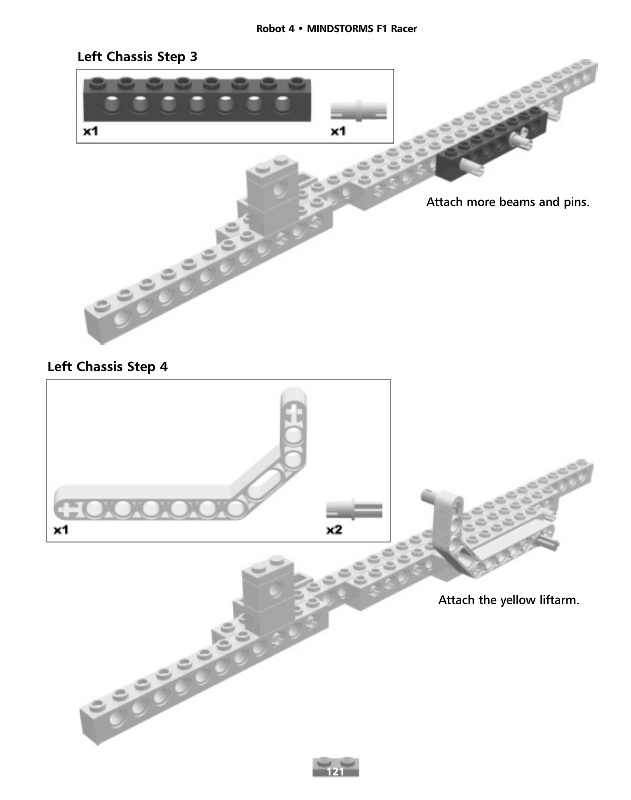 Robot 4 • MINDSTORMS F1 Racer

Left Chassis Step 3

x1

x1

Attach more beams and pins.

Left Chassis Step 4

x1

x2

Attach the yellow liftarm.

121