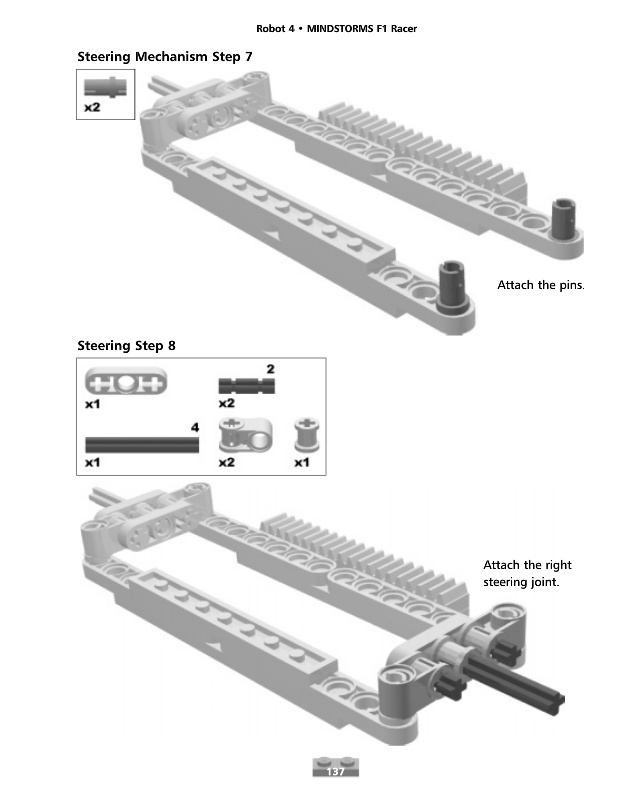 Robot 4 • MINDSTORMS F1 Racer

Steering Mechanism Step 7

x2

Attach the pins.

Steering Step 8

x1

2

x2

4

x1

x2

x1

Attach the right steering joint.

137