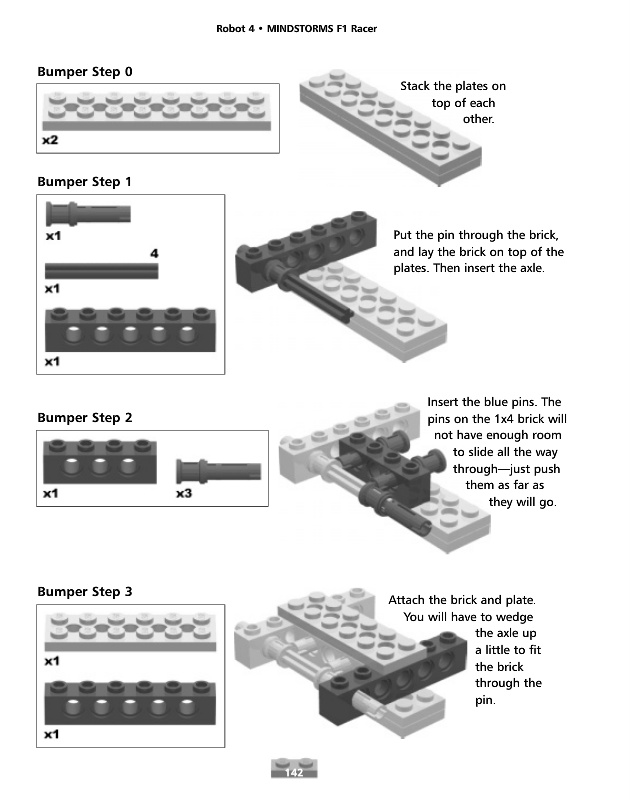 Robot 4 • MINDSTORMS F1 Racer

Bumper Step 0

x2

Stack the plates on top of each other.

Bumper Step 1

x1

4

x1

x1

Put the pin through the brick, and lay the brick on top of the plates. Then insert the axle.

Bumper Step 2

x1

x3

Insert the blue pins. The pins on the 1x4 brick will not have enough room to slide all the way through—just push them as far as they will go.

Bumper Step 3

x1

x1

Attach the brick and plate. You will have to wedge the axle up a little to fit the brick through the pin.

142