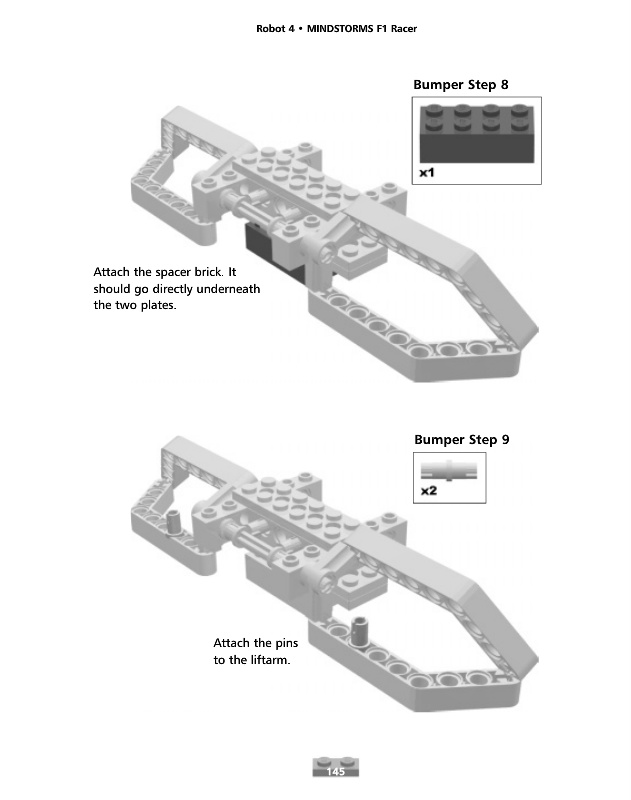 Robot 4 • MINDSTORMS F1 Racer

Bumper Step 8

x1

Attach the spacer brick. It should go directly underneath the two plates.

Bumper Step 9

x2

Attach the pins to the liftarm.

145