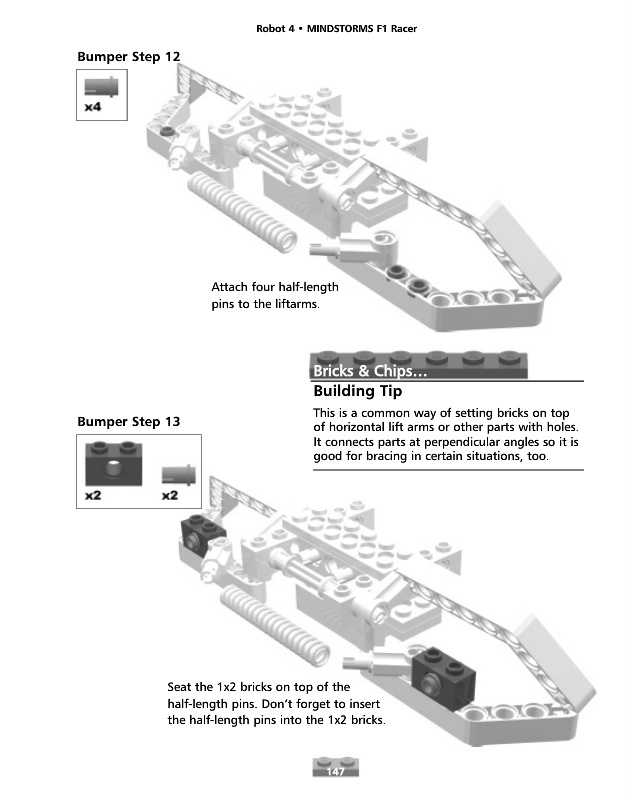 Robot 4 • MINDSTORMS F1 Racer

Bumper Step 12

x4

Attach four half-length pins to the liftarms.

Bricks & Chips…

Building Tip

This is a common way of setting bricks on top of horizontal lift arms or other parts with holes. It connects parts at perpendicular angles so it is good for bracing in certain situations, too.

Bumper Step 13

x2 x2

Seat the 1x2 bricks on top of the half-length pins. Don't forget to insert the half-length pins into the 1x2 bricks.

147