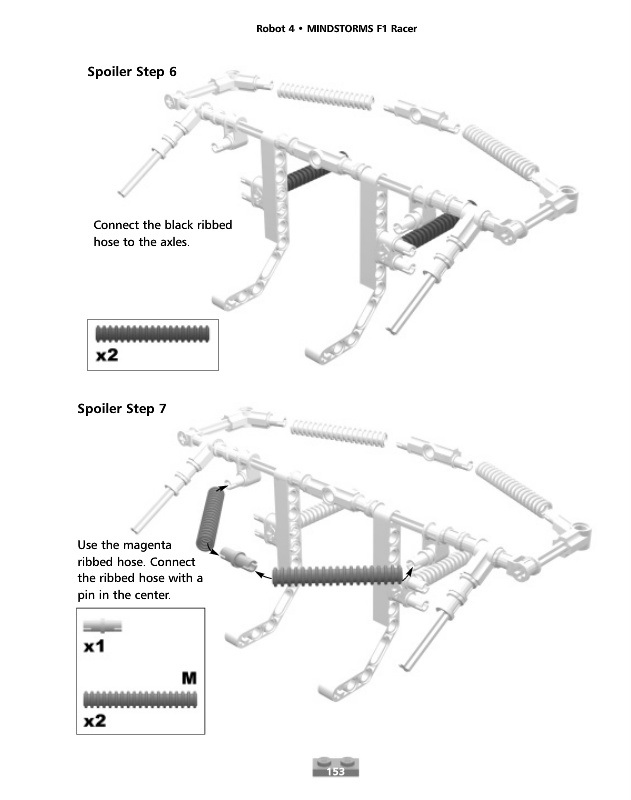 Robot 4 • MINDSTORMS F1 Racer

Spoiler Step 6

Connect the black ribbed hose to the axles.

x2

Spoiler Step 7

Use the magenta ribbed hose. Connect the ribbed hose with a pin in the center.

x1

M

x2

153