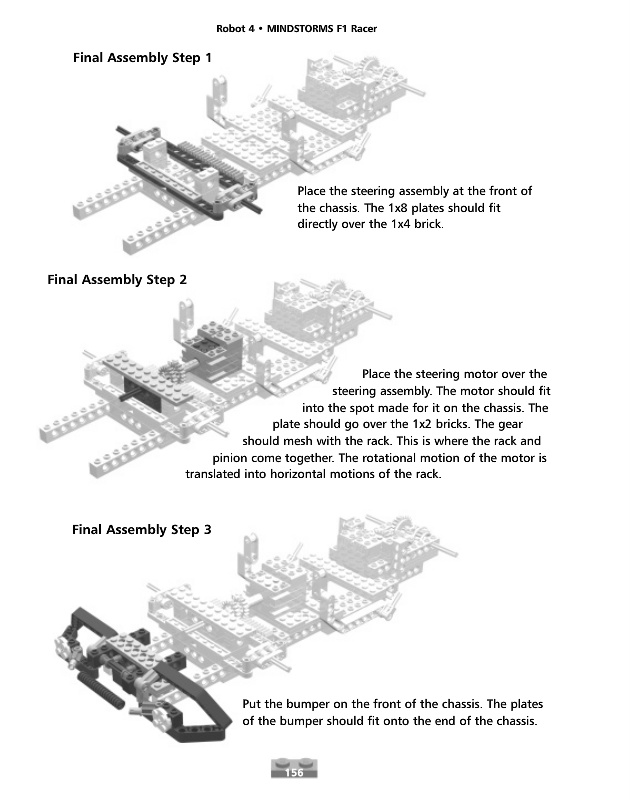 Robot 4 • MINDSTORMS F1 Racer

Final Assembly Step 1

Place the steering assembly at the front of the chassis. The 1x8 plates should fit directly over the 1x4 brick.

Final Assembly Step 2

Place the steering motor over the steering assembly. The motor should fit into the spot made for it on the chassis. The plate should go over the 1x2 bricks. The gear should mesh with the rack. This is where the rack and pinion come together. The rotational motion of the motor is translated into horizontal motions of the rack.

Final Assembly Step 3

Put the bumper on the front of the chassis. The plates of the bumper should fit onto the end of the chassis.

156