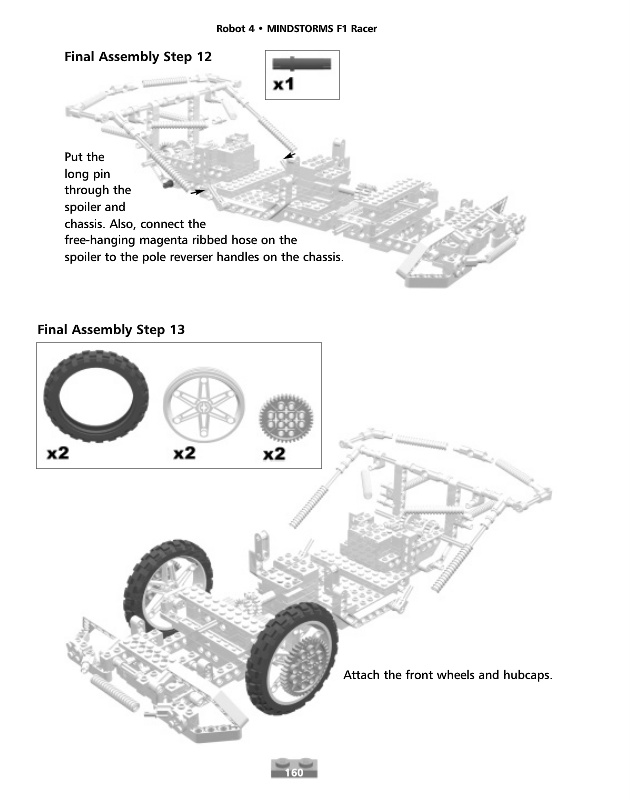 Robot 4 • MINDSTORMS F1 Racer

Final Assembly Step 12

x1

Put the long pin through the spoiler and chassis. Also, connect the free-hanging magenta ribbed hose on the spoiler to the pole reverser handles on the chassis.

Final Assembly Step 13

x2

x2

x2

Attach the front wheels and hubcaps.

160