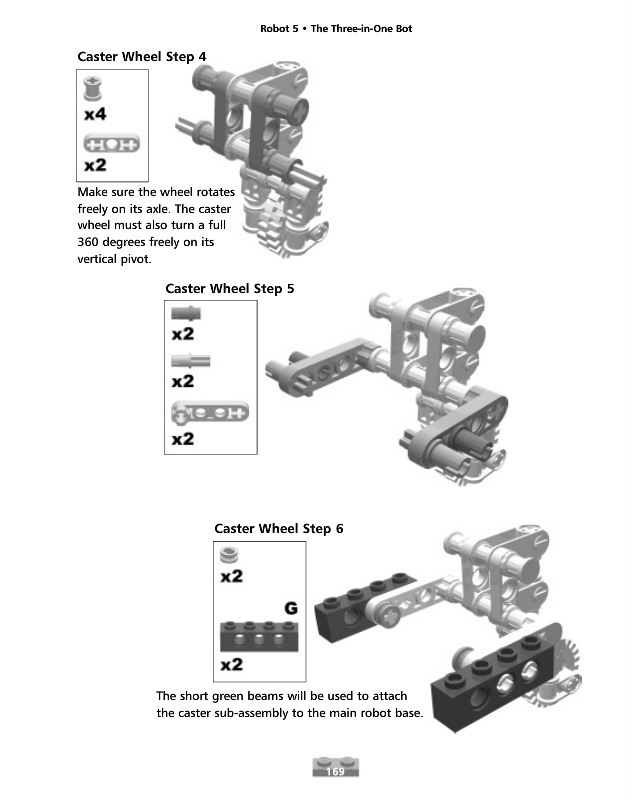 Robot 5 • The Three-in-One Bot

Caster Wheel Step 4

x4

x2

Make sure the wheel rotates freely on its axle. The caster wheel must also turn a full 360 degrees freely on its vertical pivot.

Caster Wheel Step 5

x2

x2

x2

Caster Wheel Step 6

x2

G

x2

The short green beams will be used to attach the caster sub-assembly to the main robot base.

169