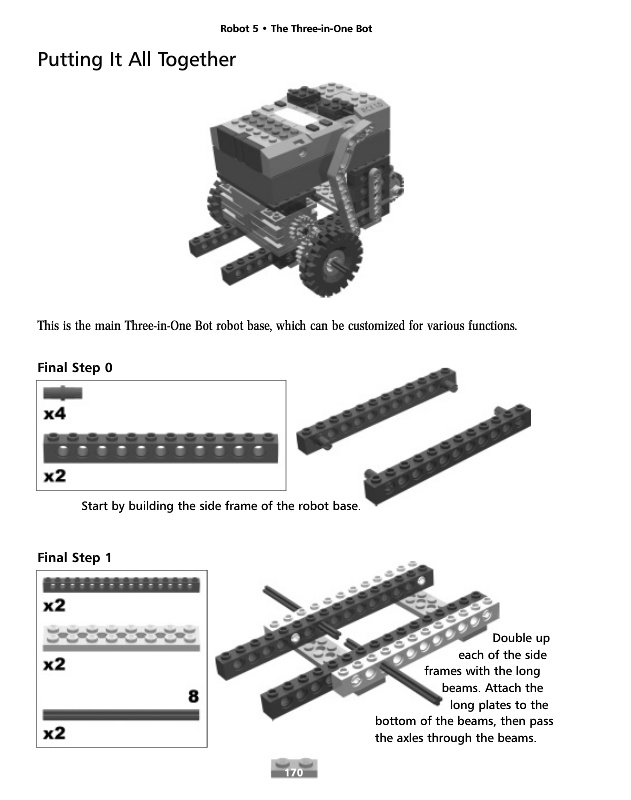 Robot 5 • The Three-in-One Bot

Putting It All Together

This is the main Three-in-One Bot robot base, which can be customized for various functions.

Final Step 0

x4

x2

Start by building the side frame of the robot base.

Final Step 1

x2

x2

8

x2

Double up each of the side frames with the long beams. Attach the long plates to the bottom of the beams, then pass the axles through the beams.

170