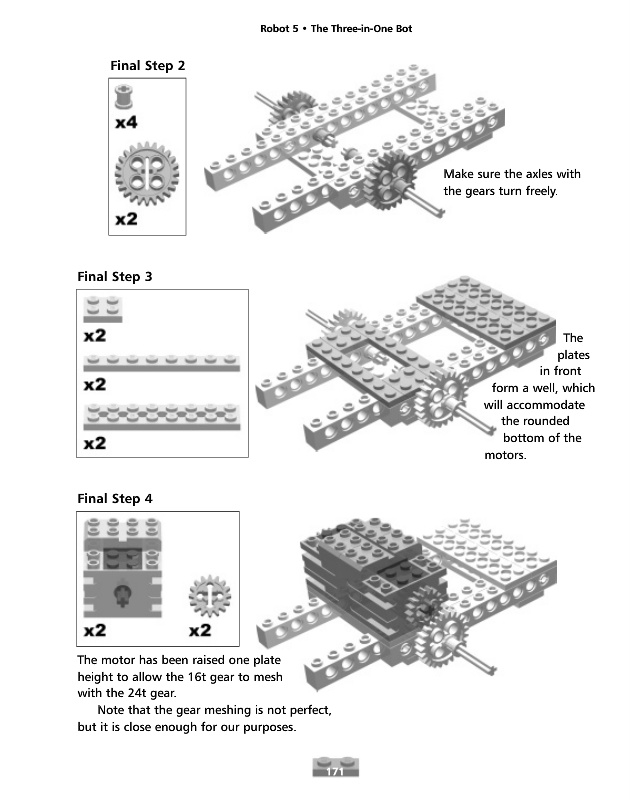 Robot 5 • The Three-in-One Bot

Final Step 2

x4

x2

Make sure the axles with the gears turn freely.

Final Step 3

x2

x2

x2

The plates in front form a well, which will accommodate the rounded bottom of the motors.

Final Step 4

x2

x2

The motor has been raised one plate height to allow the 16t gear to mesh with the 24t gear.

Note that the gear meshing is not perfect, but it is close enough for our purposes.

171