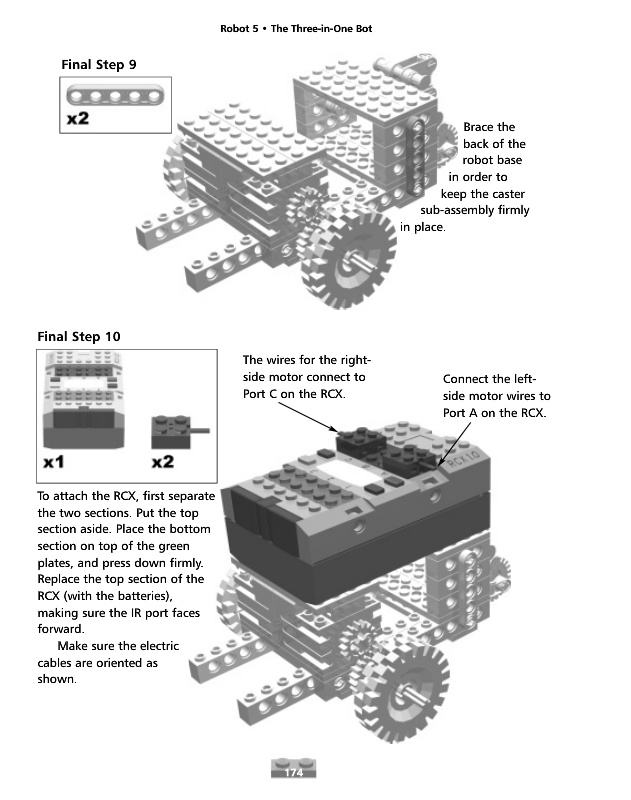 Robot 5 • The Three-in-One Bot

Final Step 9

x2

Brace the back of the robot base in order to keep the caster sub-assembly firmly in place.

Final Step 10

x1

x2

The wires for the right-side motor connect to Port C on the RCX.

Connect the left-side motor wires to Port A on the RCX.

RCX 1.0

To attach the RCX, first separate the two sections. Put the top section aside. Place the bottom section on top of the green plates, and press down firmly. Replace the top section of the RCX (with the batteries), making sure the IR port faces forward.

Make sure the electric cables are oriented as shown.

174