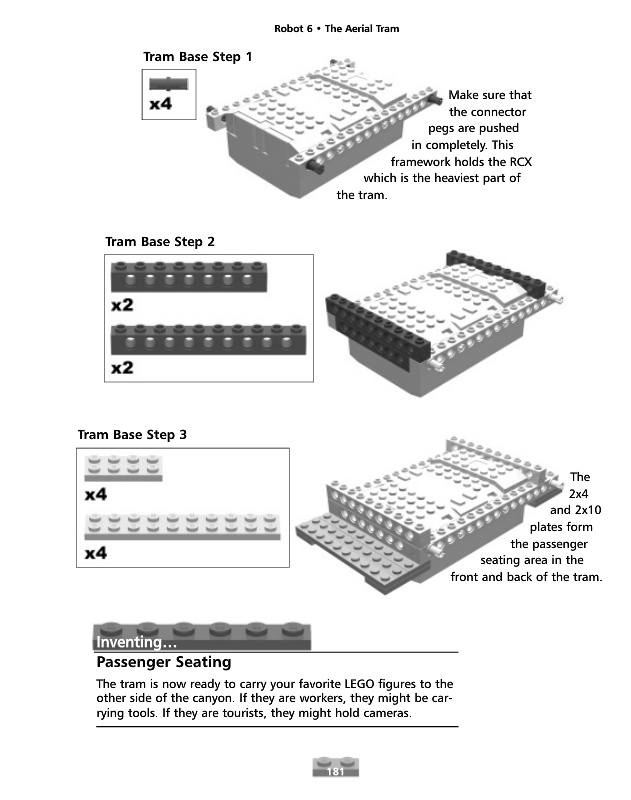 Robot 6 • The Aerial Tram

Tram Base Step 1

x4

Make sure that the connector pegs are pushed in completely. This framework holds the RCX which is the heaviest part of the tram.

Tram Base Step 2

x2

x2

Tram Base Step 3

x4

x4

The 2x4 and 2x10 plates form the passenger seating area in the front and back of the tram.

Inventing...

Passenger Seating

The tram is now ready to carry your favorite LEGO figures to the other side of the canyon. If they are workers, they might be carrying tools. If they are tourists, they might hold cameras.

181