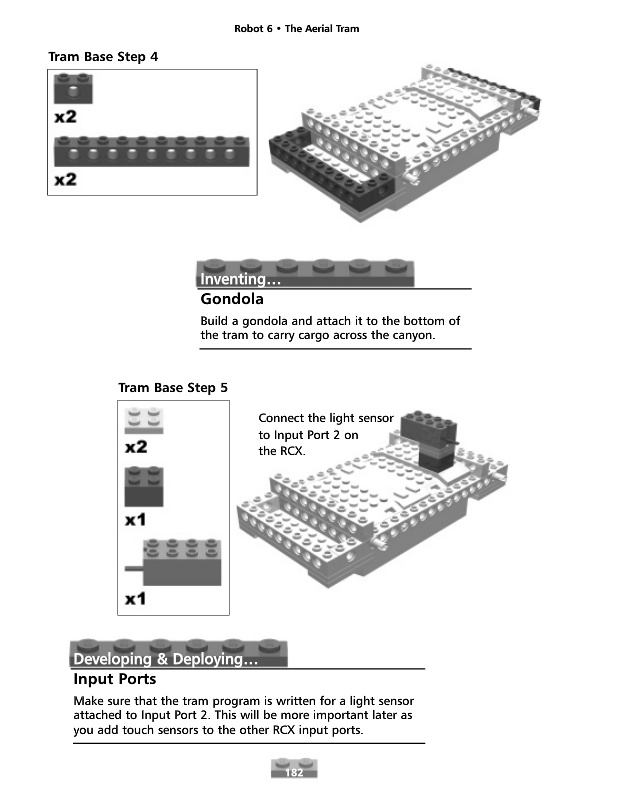 Robot 6 • The Aerial Tram

Tram Base Step 4

x2

x2

Inventing…

Gondola

Build a gondola and attach it to the bottom of the tram to carry cargo across the canyon.

Tram Base Step 5

x2

x1

x1

Connect the light sensor to Input Port 2 on the RCX.

Developing & Deploying…

Input Ports

Make sure that the tram program is written for a light sensor attached to Input Port 2. This will be more important later as you add touch sensors to the other RCX input ports.

182