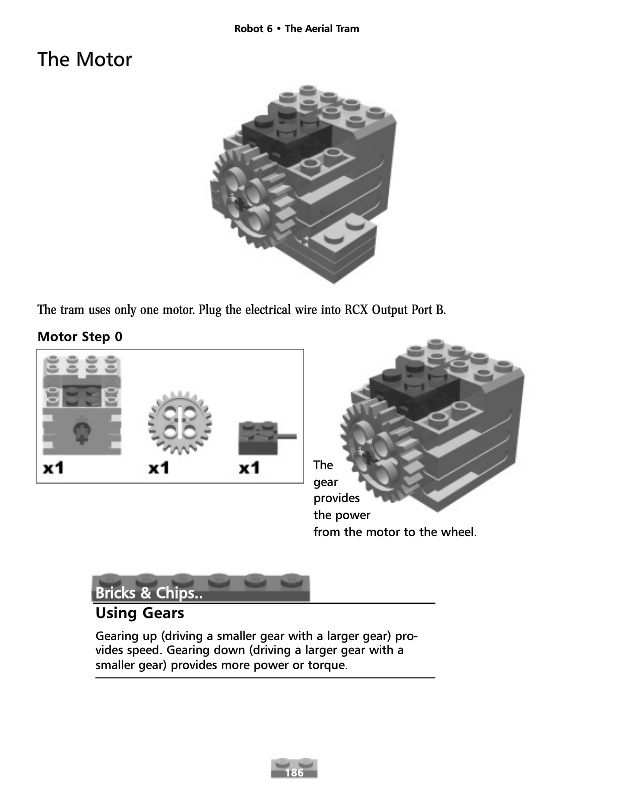 Robot 6 • The Aerial Tram

The Motor

The tram uses only one motor. Plug the electrical wire into RCX Output Port B.

Motor Step 0

x1 x1 x1

The gear provides the power from the motor to the wheel.

Bricks & Chips..

Using Gears

Gearing up (driving a smaller gear with a larger gear) provides speed. Gearing down (driving a larger gear with a smaller gear) provides more power or torque.

186