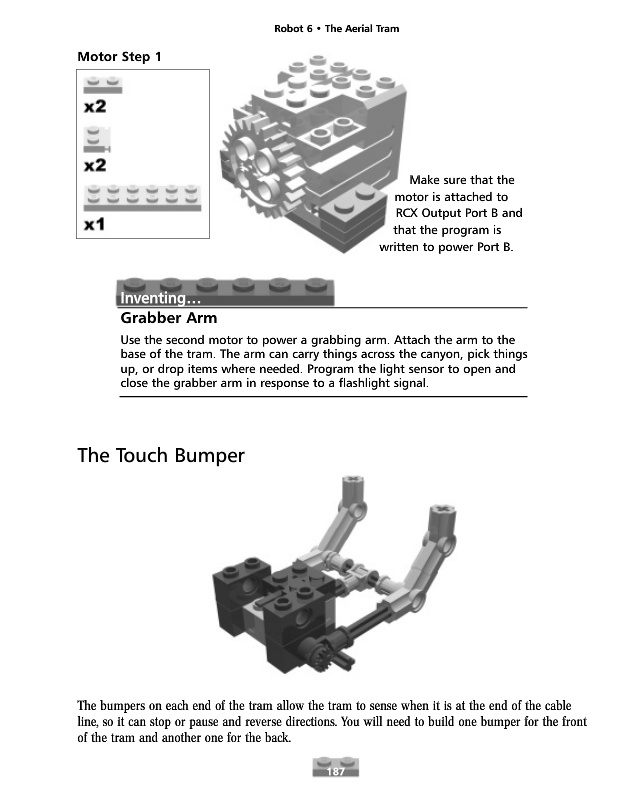 Robot 6 • The Aerial Tram

Motor Step 1

x2

x2

x1

Make sure that the motor is attached to RCX Output Port B and that the program is written to power Port B.

Inventing…

Grabber Arm

Use the second motor to power a grabbing arm. Attach the arm to the base of the tram. The arm can carry things across the canyon, pick things up, or drop items where needed. Program the light sensor to open and close the grabber arm in response to a flashlight signal.

The Touch Bumper

The bumpers on each end of the tram allow the tram to sense when it is at the end of the cable line, so it can stop or pause and reverse directions. You will need to build one bumper for the front of the tram and another one for the back.

187