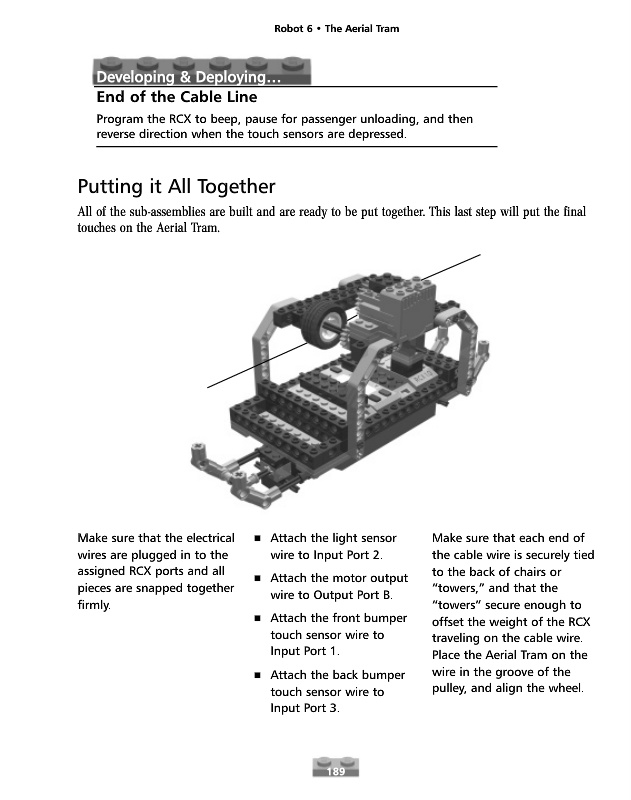 Robot 6 • The Aerial Tram

Developing & Deploying…

End of the Cable Line

Program the RCX to beep, pause for passenger unloading, and then reverse direction when the touch sensors are depressed.

Putting it All Together

All of the sub-assemblies are built and are ready to be put together. This last step will put the final touches on the Aerial Tram.

Make sure that the electrical wires are plugged in to the assigned RCX ports and all pieces are snapped together firmly.

■ Attach the light sensor wire to Input Port 2.

■ Attach the motor output wire to Output Port B.

■ Attach the front bumper touch sensor wire to Input Port 1.

■ Attach the back bumper touch sensor wire to Input Port 3.

Make sure that each end of the cable wire is securely tied to the back of chairs or "towers," and that the "towers" secure enough to offset the weight of the RCX traveling on the cable wire. Place the Aerial Tram on the wire in the groove of the pulley, and align the wheel.

189