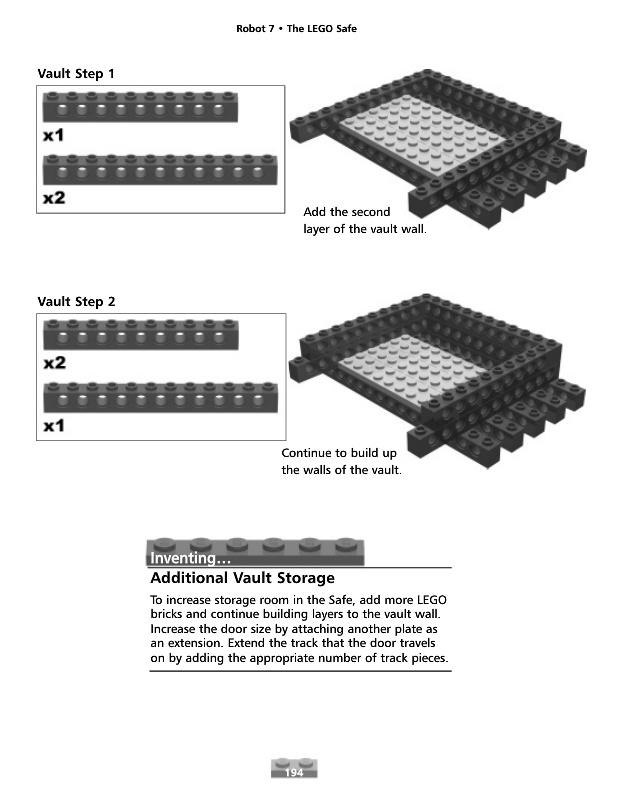 Robot 7 • The LEGO Safe

Vault Step 1

x1

x2

Add the second layer of the vault wall.

Vault Step 2

x2

x1

Continue to build up the walls of the vault.

Inventing...

Additional Vault Storage

To increase storage room in the Safe, add more LEGO bricks and continue building layers to the vault wall. Increase the door size by attaching another plate as an extension. Extend the track that the door travels on by adding the appropriate number of track pieces.

194