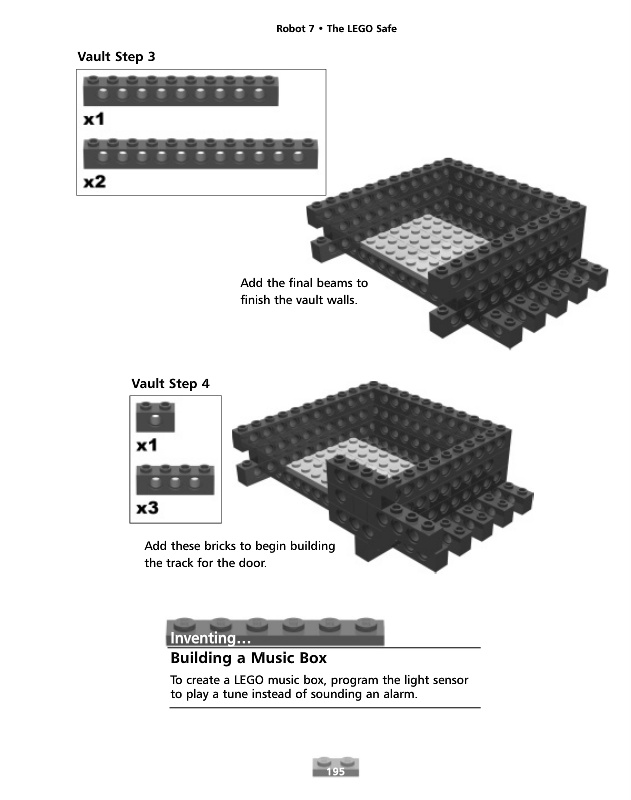 Robot 7 • The LEGO Safe

Vault Step 3

x1

x2

Add the final beams to finish the vault walls.

Vault Step 4

x1

x3

Add these bricks to begin building the track for the door.

Inventing…

Building a Music Box

To create a LEGO music box, program the light sensor to play a tune instead of sounding an alarm.

195